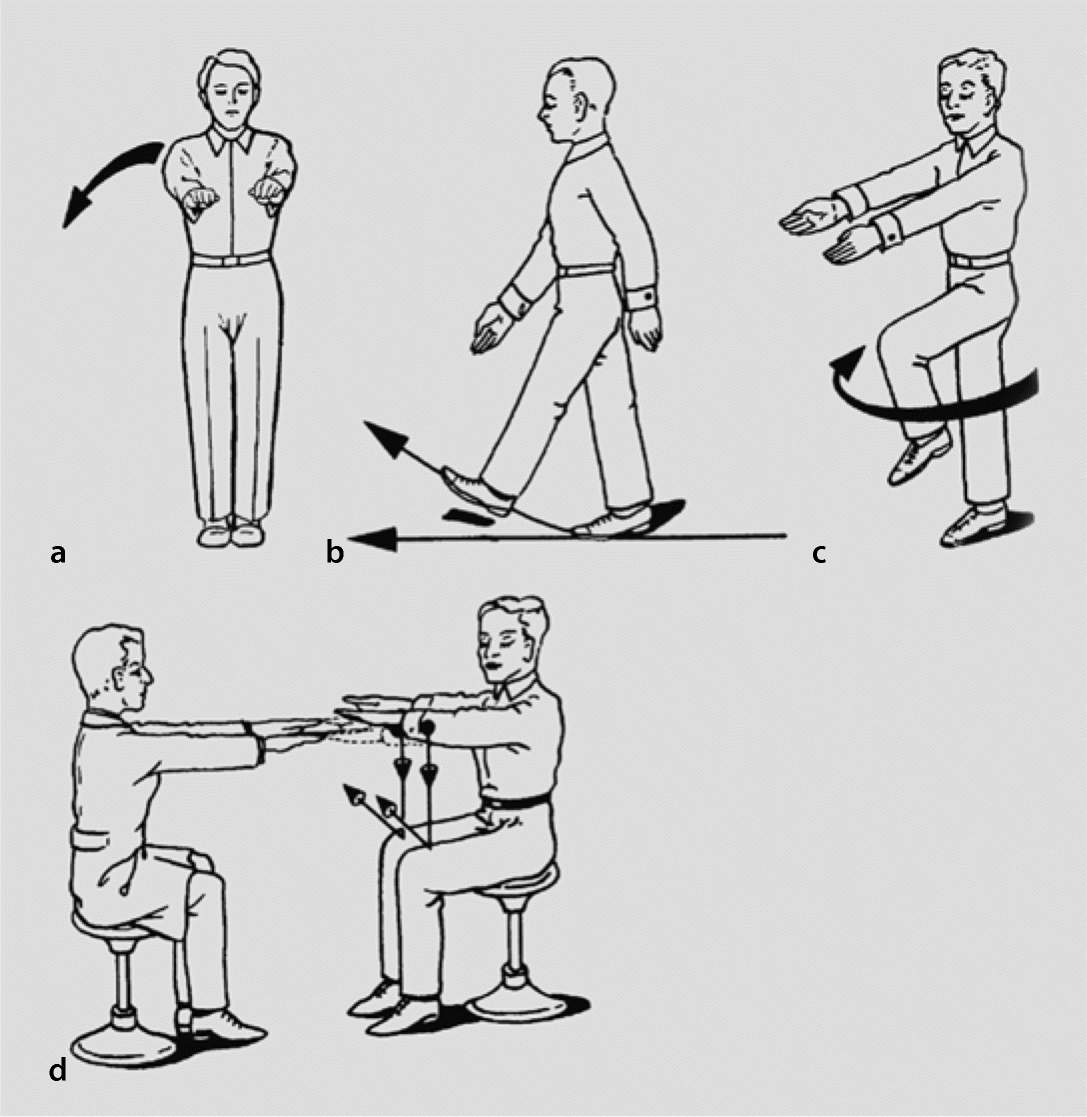 a
b
c
d