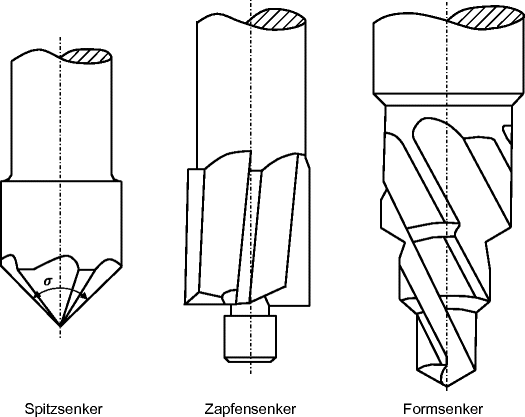 $\sigma$

Spitzsenker

Zapfensenker

Formsenker