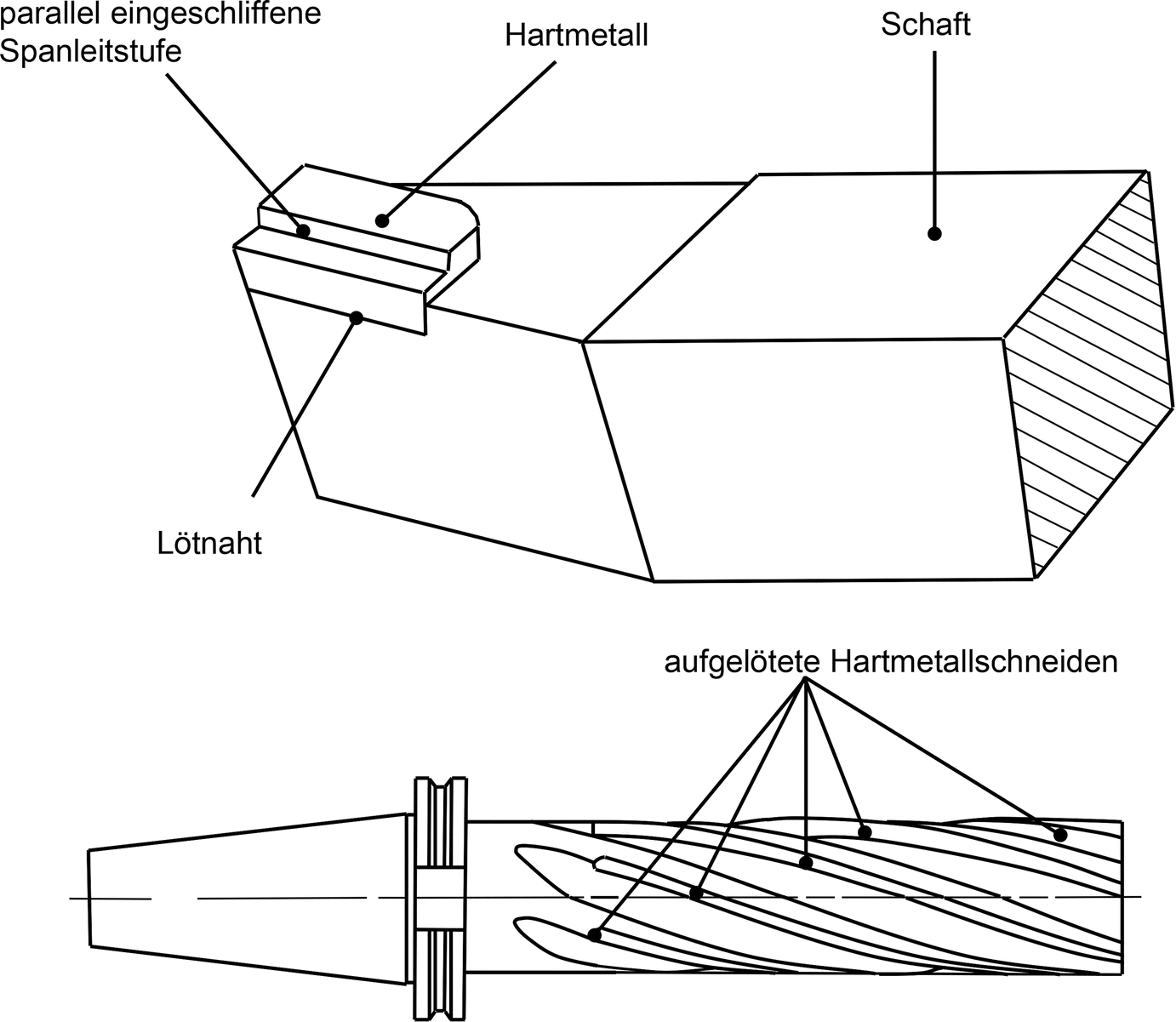 parallel eingeschliffene Spanleitstufe

Hartmetall

Schaft

Lötnaht

aufgelötete Hartmetallschneiden