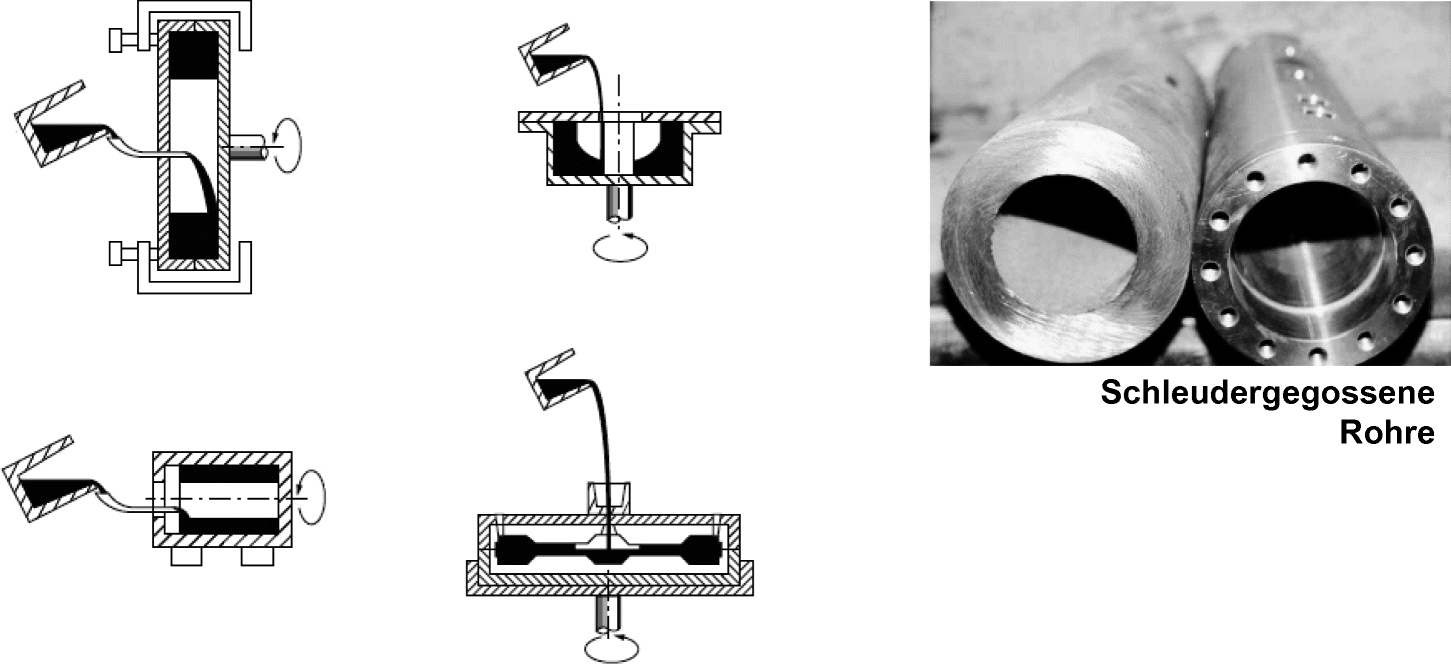 Schleudergegossene Rohre