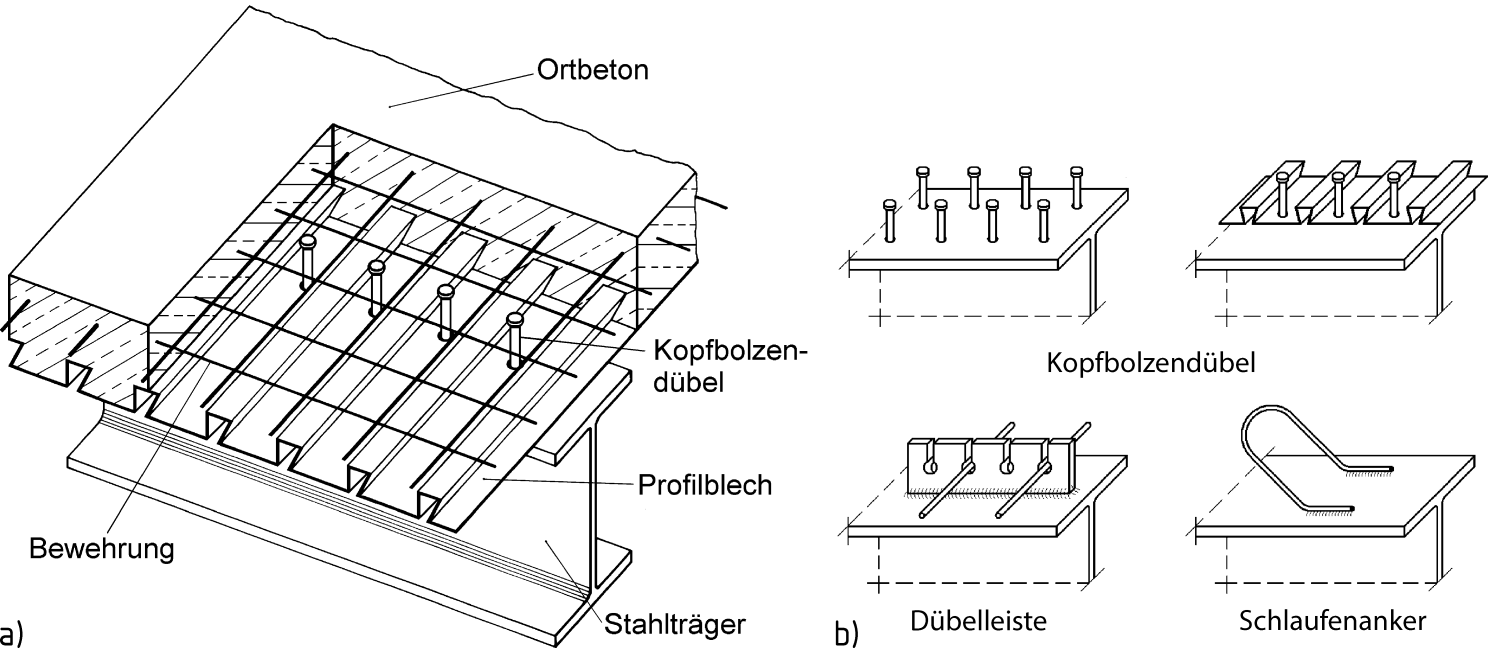 Ortbeton

Kopfbolzendübel

Profilblech

Bewehrung

Stahlträger

a)

Kopfbolzendübel

Dübelleiste

Schlaufenanker

b)