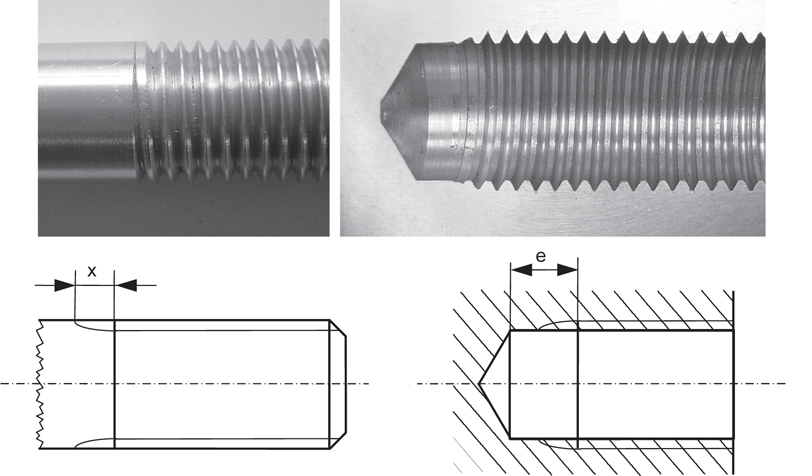 x

e