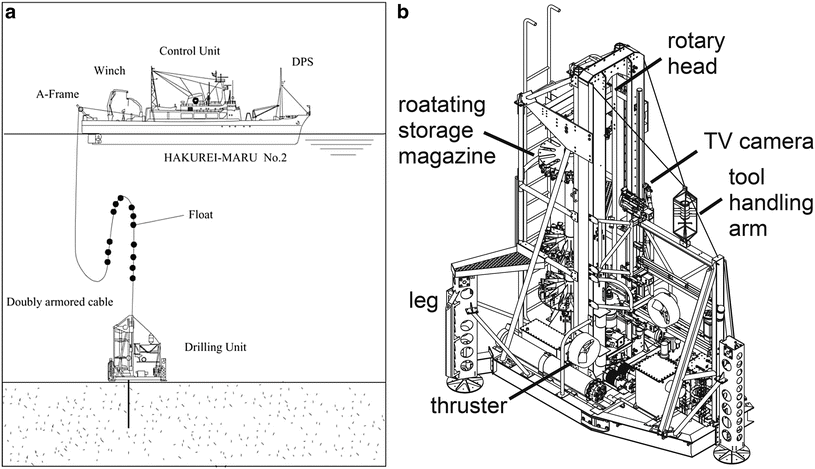 a

Control Unit

Winch

DPS

A-Frame

HAKUREI-MARU No.2

Float

Doubly armored cable

Drilling Unit

b

rotary head

roatating storage magazine

TV camera

tool handling arm

leg

thruster