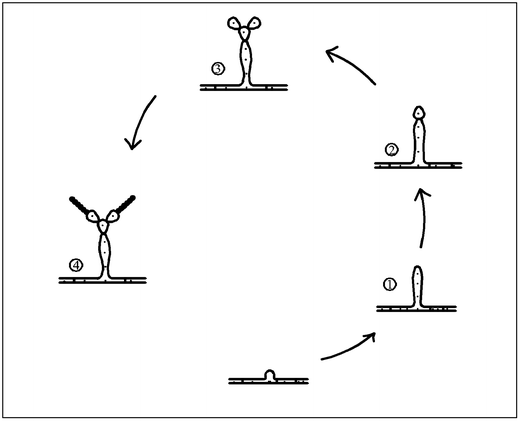 ③

②

④

①