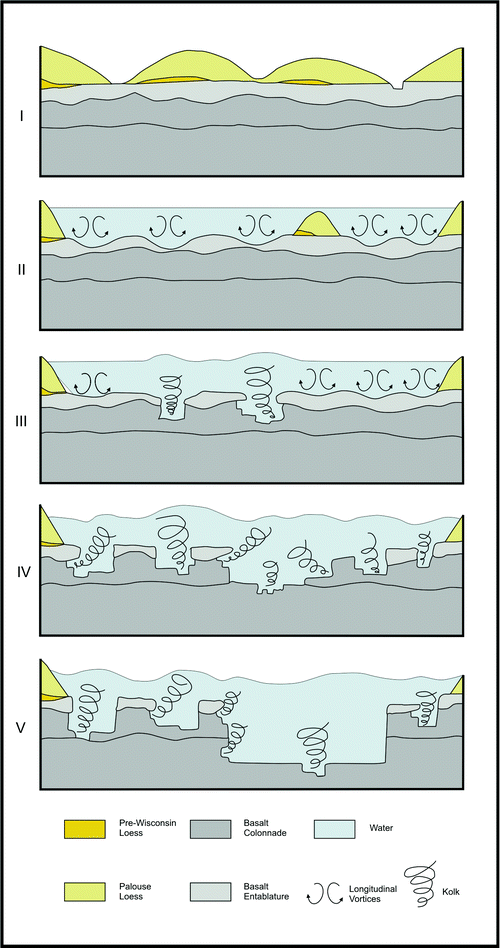 I

II

III

IV

V

Pre-Wisconsin Loess

Basalt Colonnade

Water

Palouse Loess

Basalt Entablature

Longitudinal Vortices

Kolk