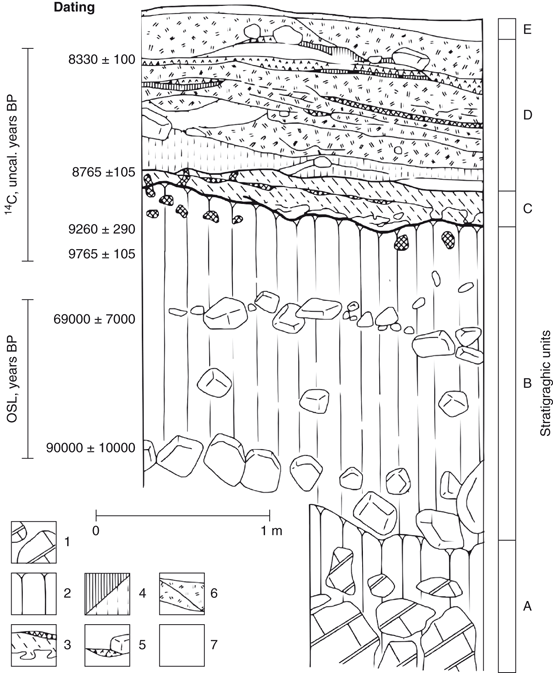 Dating

$^{14}C$, uncal. years BP

8330 ± 100

8765 ±105

9260 ± 290

9765 ± 105

OSL, years BP

69000 ± 7000

90000 ± 10000

E

D

C

B

A

Stratigraghic units

0

1 m

1

2

3

4

5

6

7