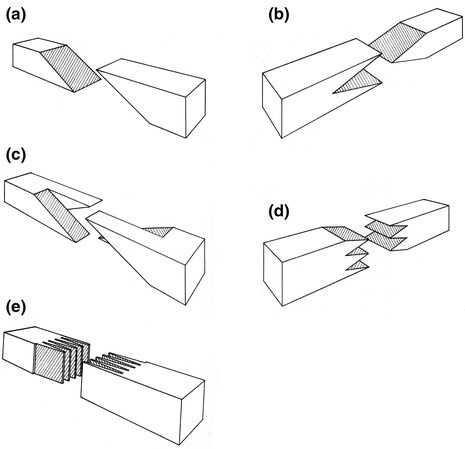 (a)

(b)

(c)

(d)

(e)