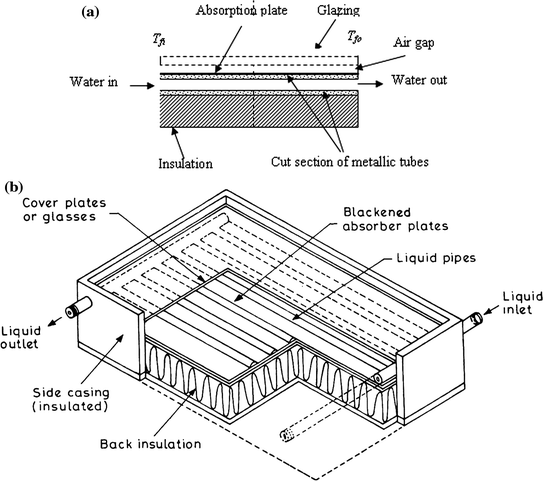 (a)

Absorption plate

Glazing

$T_{fi}$

$T_{fo}$

Air gap

Water in

Water out

Insulation

Cut section of metallic tubes

(b)

Cover plates or glasses

Blackened absorber plates

Liquid pipes

Liquid inlet

Liquid outlet

Side casing (insulated)

Back insulation