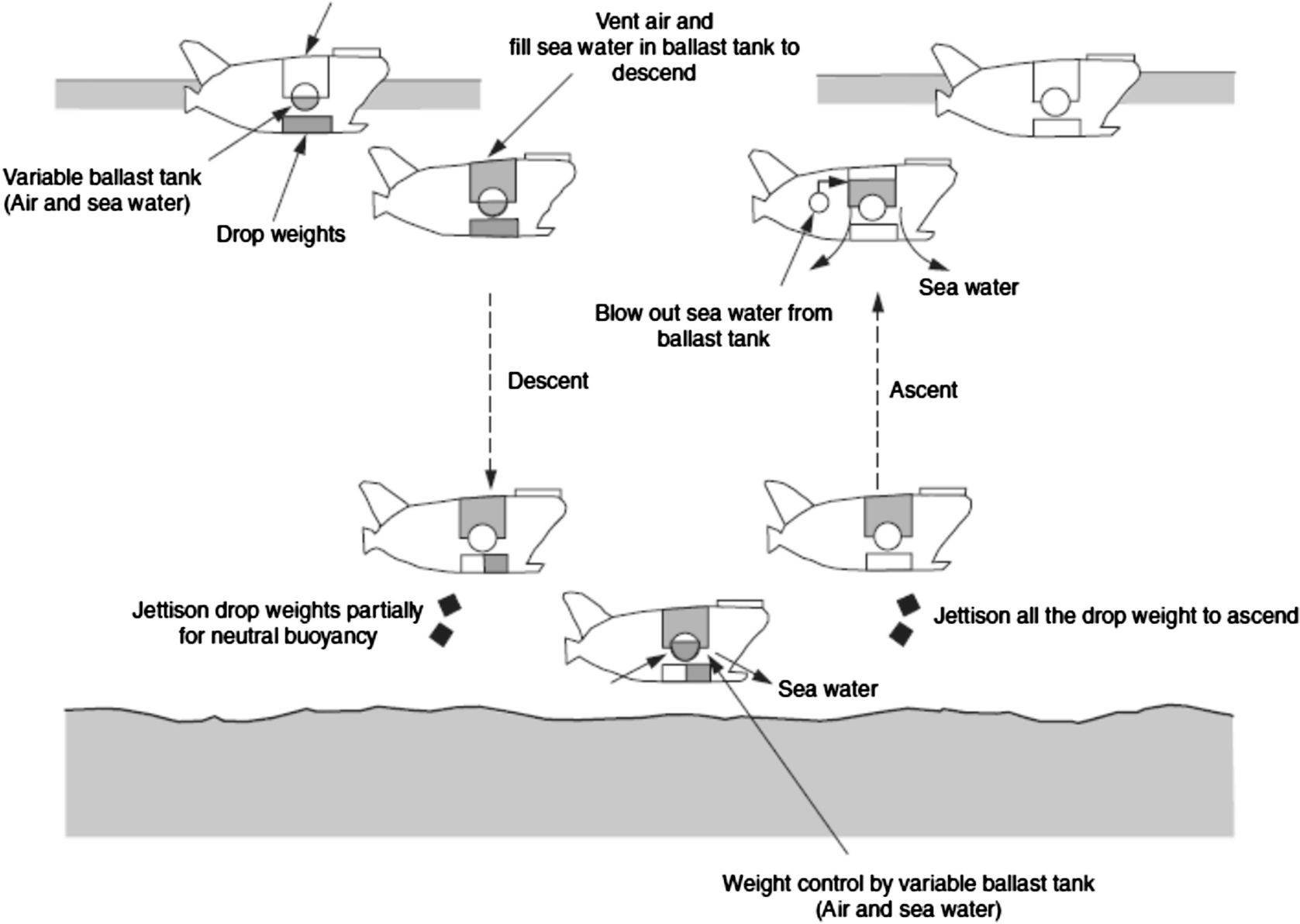 Vent air and fill sea water in ballast tank to descend

Variable ballast tank (Air and sea water)

Drop weights

Sea water

Blow out sea water from ballast tank

Descent

Ascent

Jettison drop weights partially for neutral buoyancy

Jettison all the drop weight to ascend

Sea water

Weight control by variable ballast tank (Air and sea water)