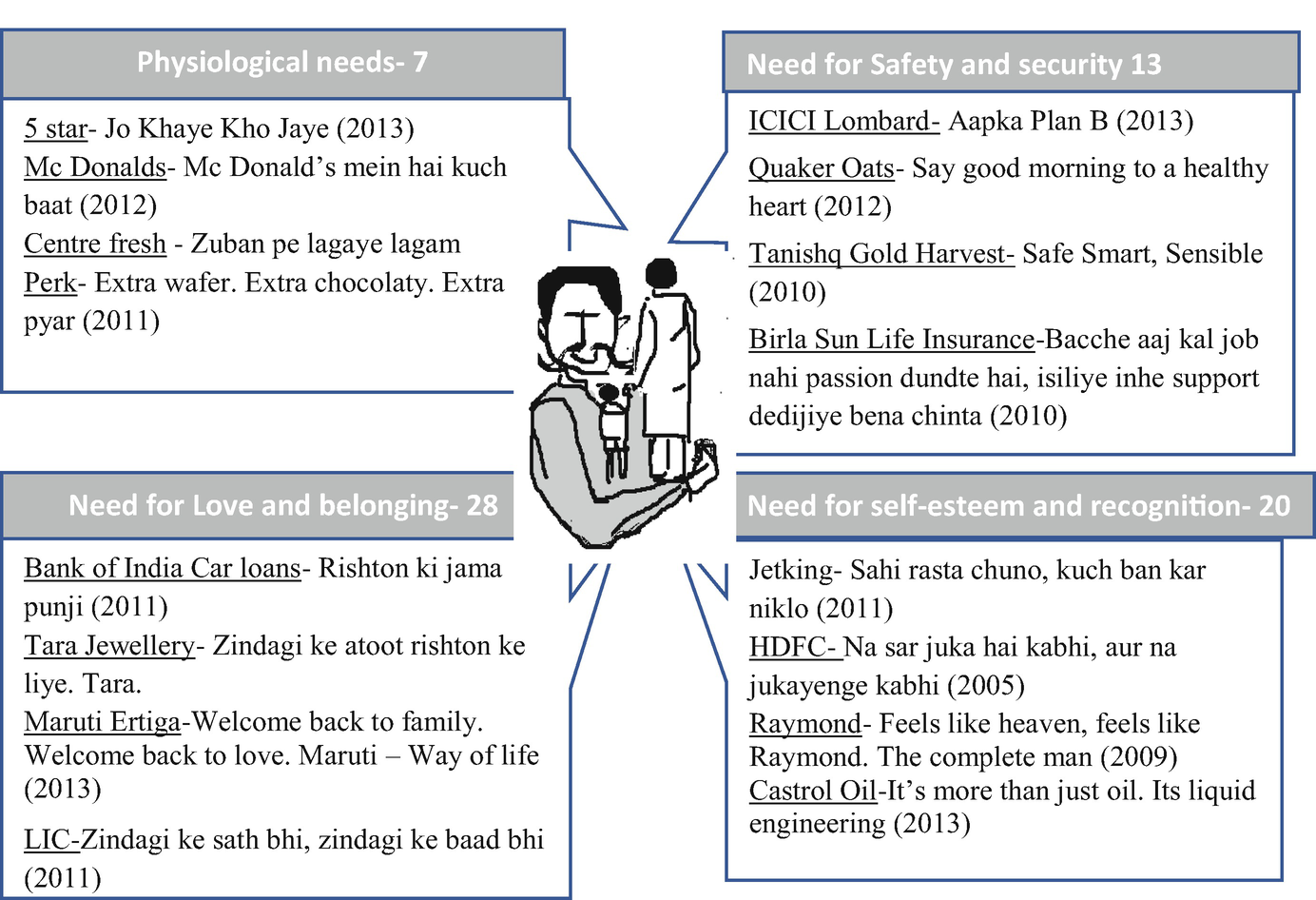 Physiological needs- 7

5 star- Jo Khaye Kho Jaye (2013)
Mc Donalds- Mc Donald's mein hai kuch baat (2012)
Centre fresh - Zuban pe lagaye lagam
Perk- Extra wafer. Extra chocolaty. Extra pyar (2011)

Need for Safety and security 13

ICICI Lombard- Aapka Plan B (2013)
Quaker Oats- Say good morning to a healthy heart (2012)
Tanishq Gold Harvest- Safe Smart, Sensible (2010)
Birla Sun Life Insurance-Bacche aaj kal job nahi passion dundte hai, isiliye inhe support dedijiye bena chinta (2010)

Need for Love and belonging- 28

Bank of India Car loans- Rishton ki jama punji (2011)
Tara Jewellery- Zindagi ke atoot rishton ke liye. Tara.
Maruti Ertiga-Welcome back to family. Welcome back to love. Maruti – Way of life (2013)
LIC-Zindagi ke sath bhi, zindagi ke baad bhi (2011)

Need for self-esteem and recognition- 20

Jetking- Sahi rasta chuno, kuch ban kar niklo (2011)
HDFC- Na sar juka hai kabhi, aur na jukayenge kabhi (2005)
Raymond- Feels like heaven, feels like Raymond. The complete man (2009)
Castrol Oil-It's more than just oil. Its liquid engineering (2013)