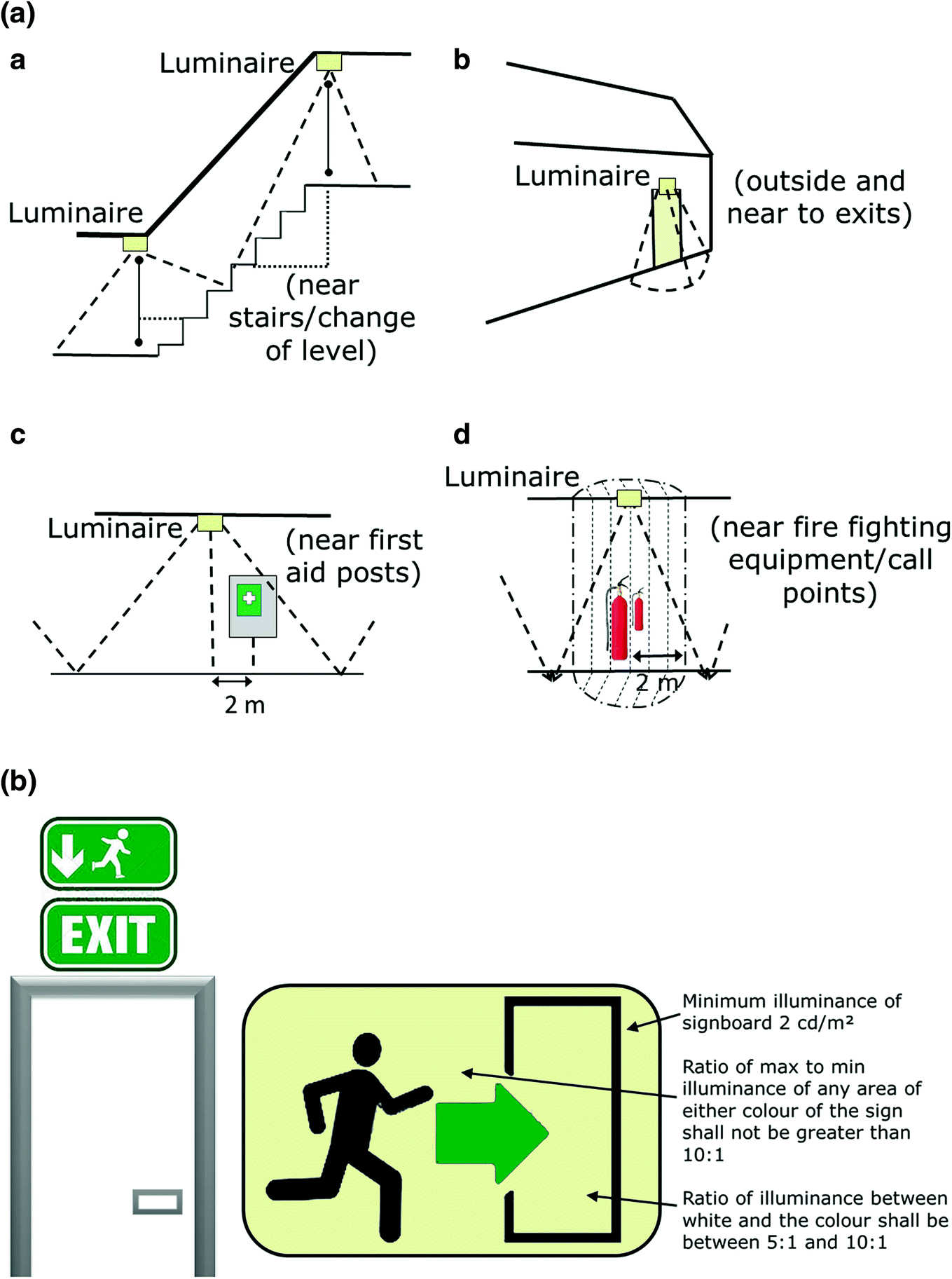 (a)

a

Luminaire

Luminaire

(near stairs/change of level)

b

Luminaire

(outside and near to exits)

c

Luminaire

(near first aid posts)

2 m

d

Luminaire

(near fire fighting equipment/call points)

2 m

(b)

EXIT

Minimum illuminance of signboard 2 cd/m²

Ratio of max to min illuminance of any area of either colour of the sign shall not be greater than 10:1

Ratio of illuminance between white and the colour shall be between 5:1 and 10:1