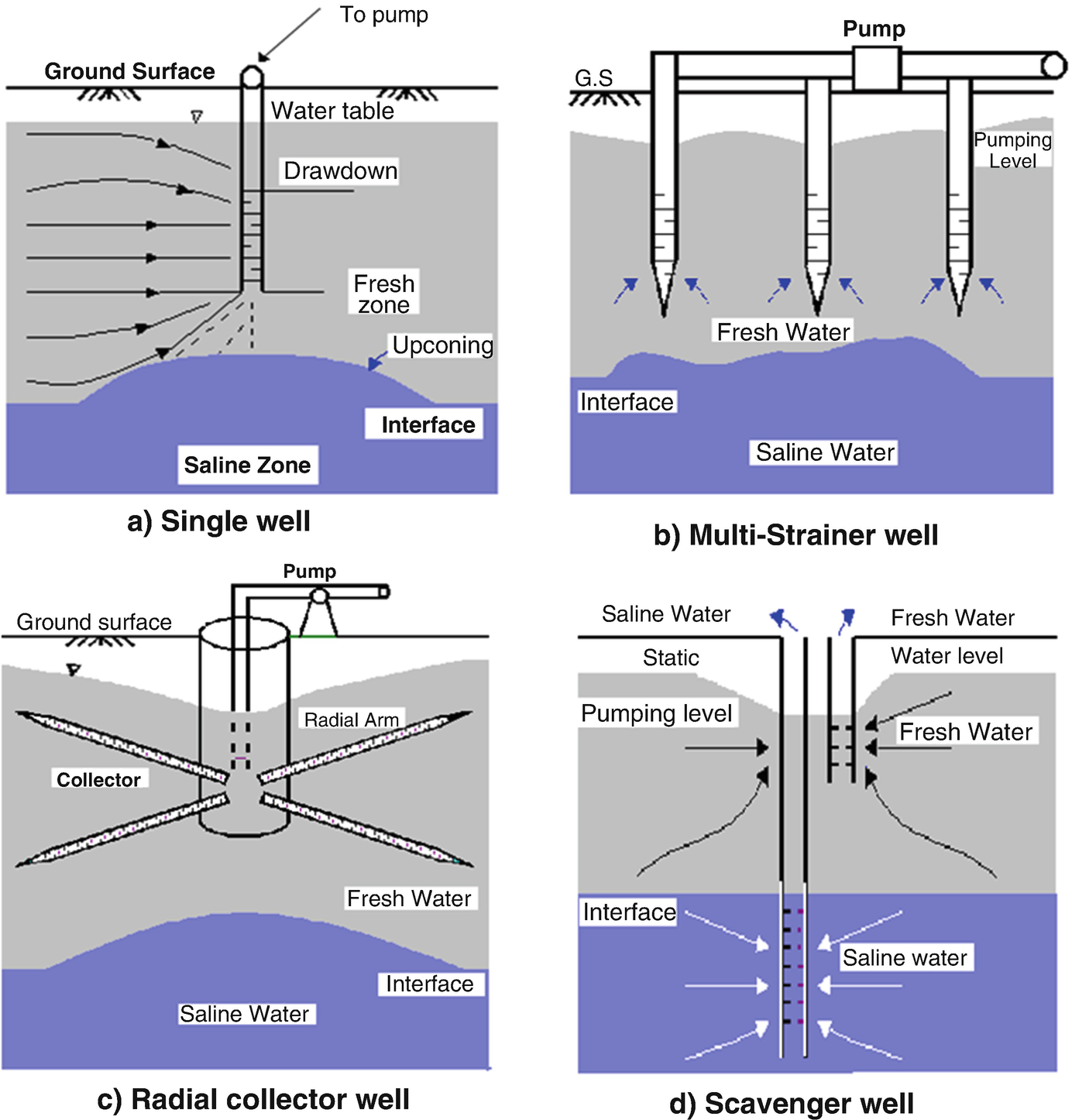 To pump

Ground Surface

Water table

Drawdown

Fresh zone

Upconing

Interface

Saline Zone

a) Single well

Pump

G.S

Pumping Level

Fresh Water

Interface

Saline Water

b) Multi-Strainer well

Pump

Ground surface

Radial Arm

Collector

Fresh Water

Interface

Saline Water

c) Radial collector well

Saline Water

Fresh Water

Static

Water level

Pumping level

Fresh Water

Interface

Saline water

d) Scavenger well