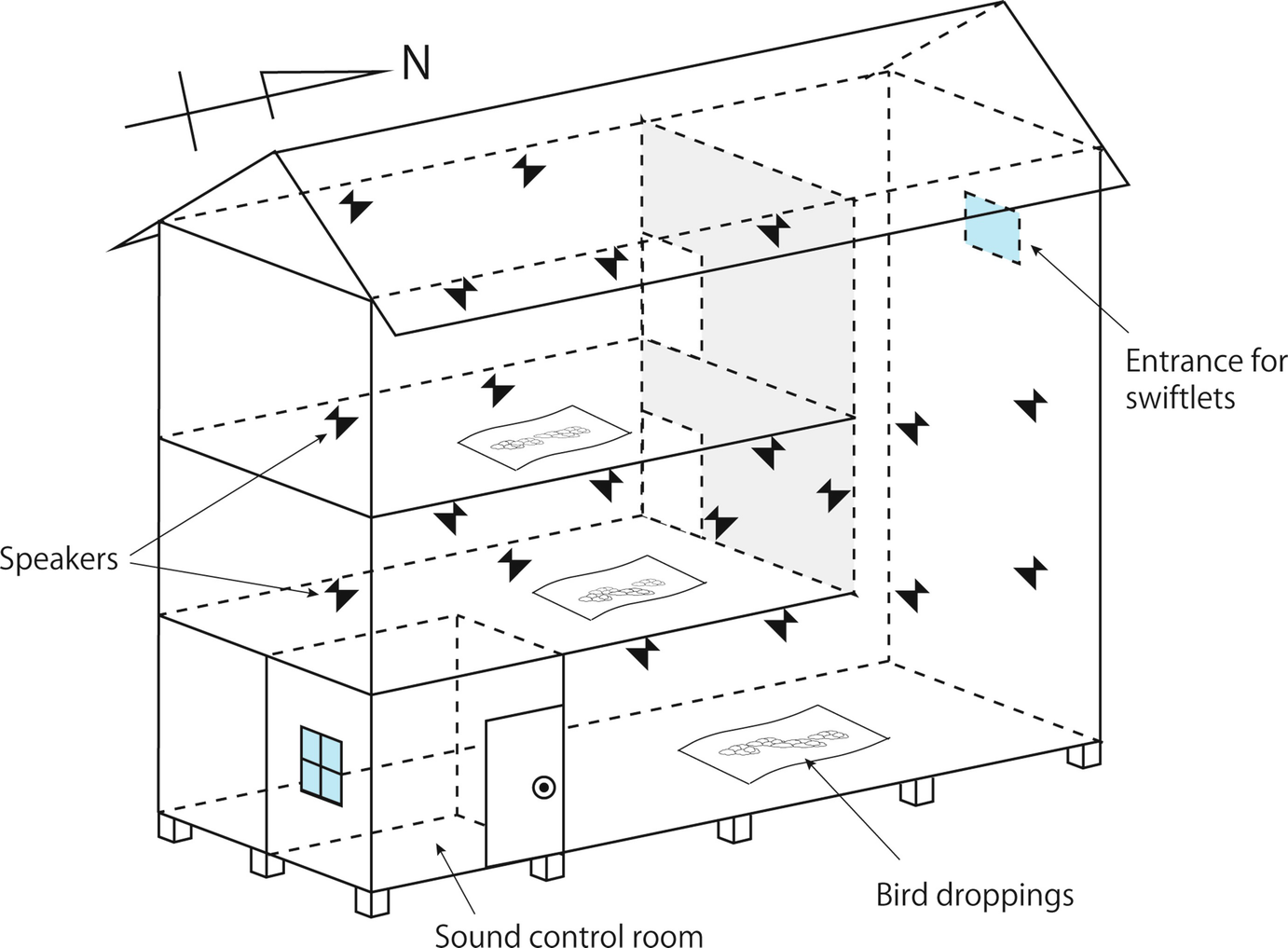 N

Entrance for swiftlets

Speakers

Bird droppings

Sound control room