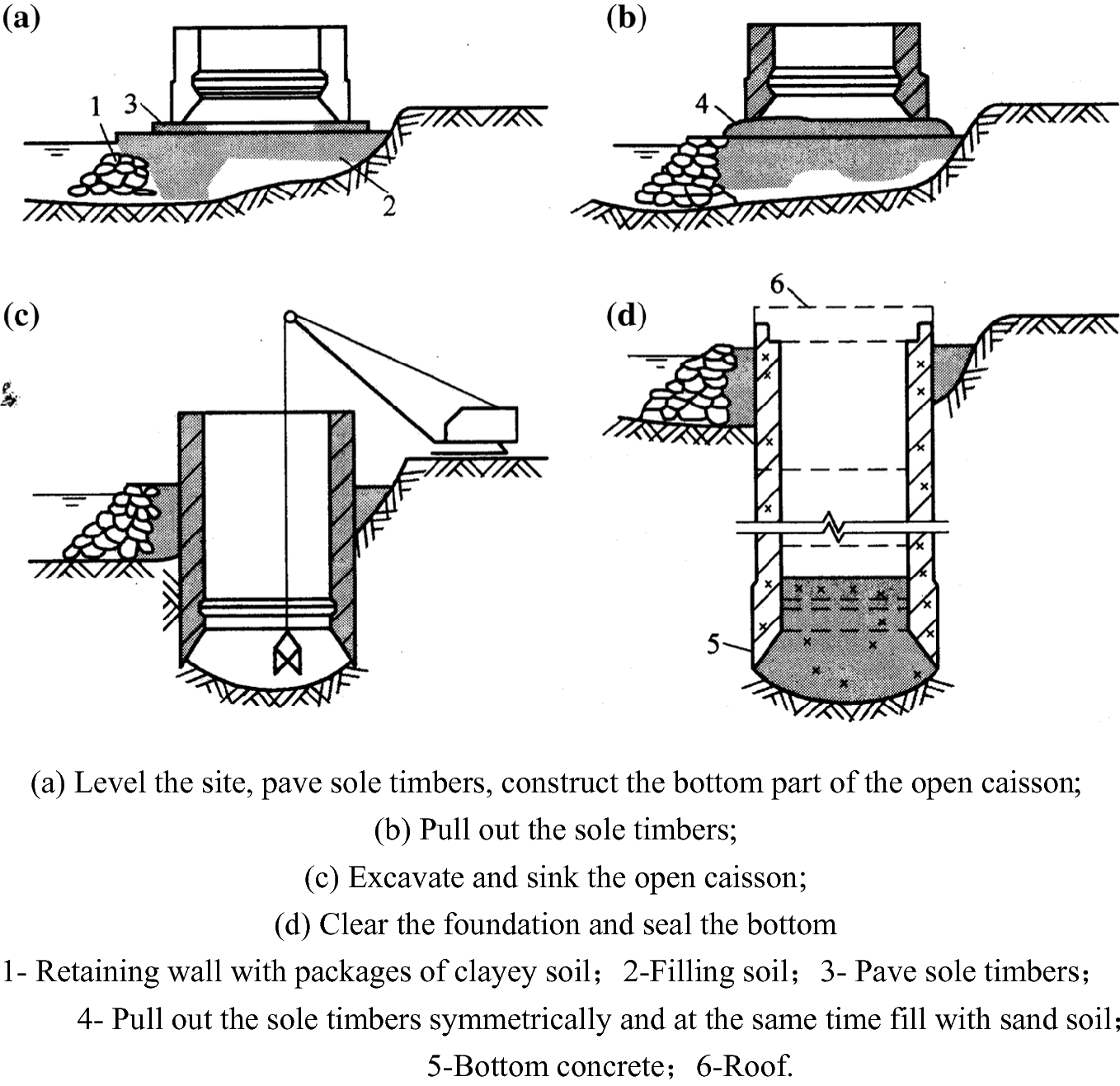 (a)

1 3

2

(b)

4

(c)

(d)

6

5

(a) Level the site, pave sole timbers, construct the bottom part of the open caisson;
(b) Pull out the sole timbers;
(c) Excavate and sink the open caisson;
(d) Clear the foundation and seal the bottom
1- Retaining wall with packages of clayey soil; 2-Filling soil; 3- Pave sole timbers;
4- Pull out the sole timbers symmetrically and at the same time fill with sand soil;
5-Bottom concrete; 6-Roof.