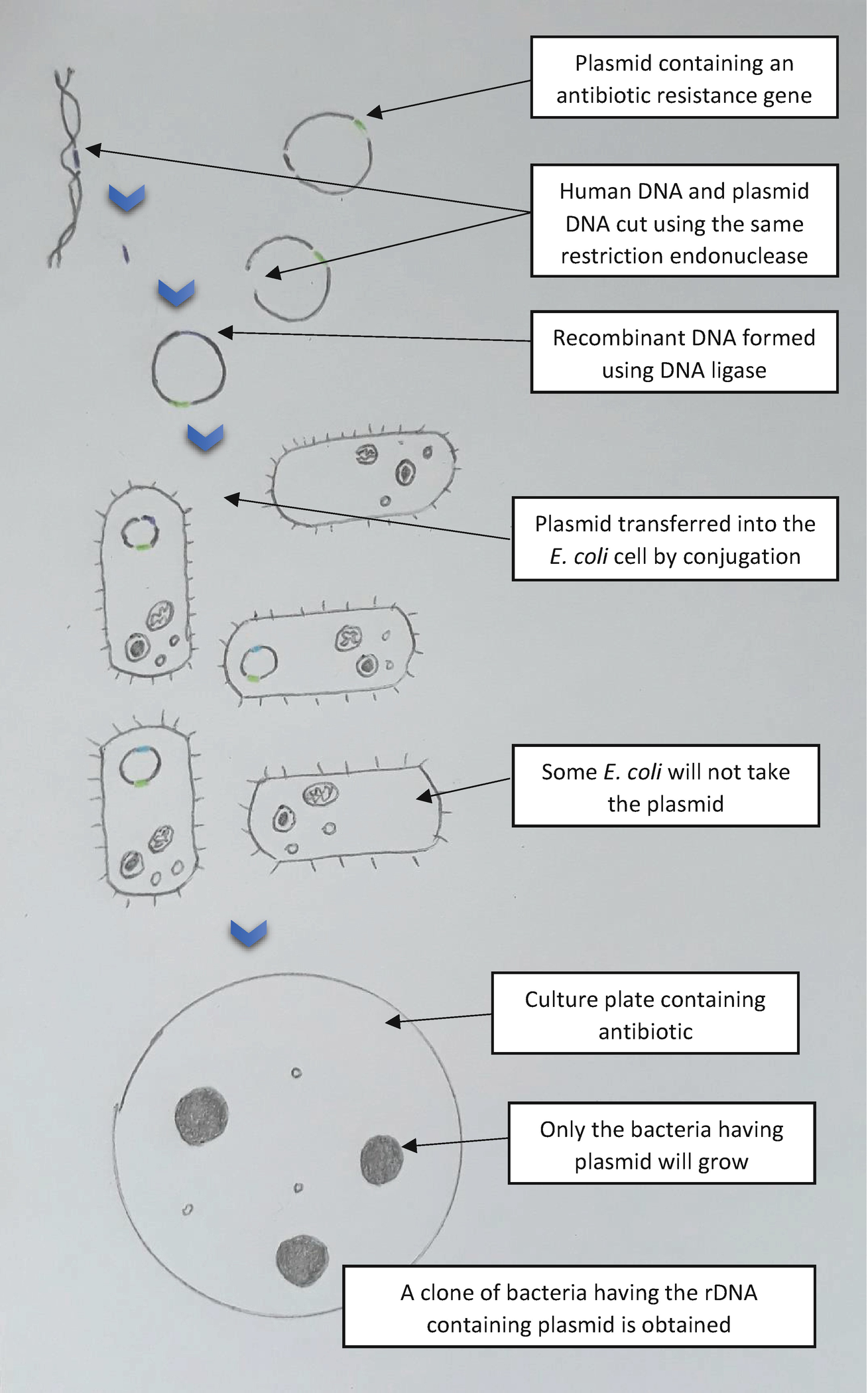 Plasmid containing an antibiotic resistance gene

Human DNA and plasmid DNA cut using the same restriction endonuclease

Recombinant DNA formed using DNA ligase

Plasmid transferred into the E. coli cell by conjugation

Some E. coli will not take the plasmid

Culture plate containing antibiotic

Only the bacteria having plasmid will grow

A clone of bacteria having the rDNA containing plasmid is obtained