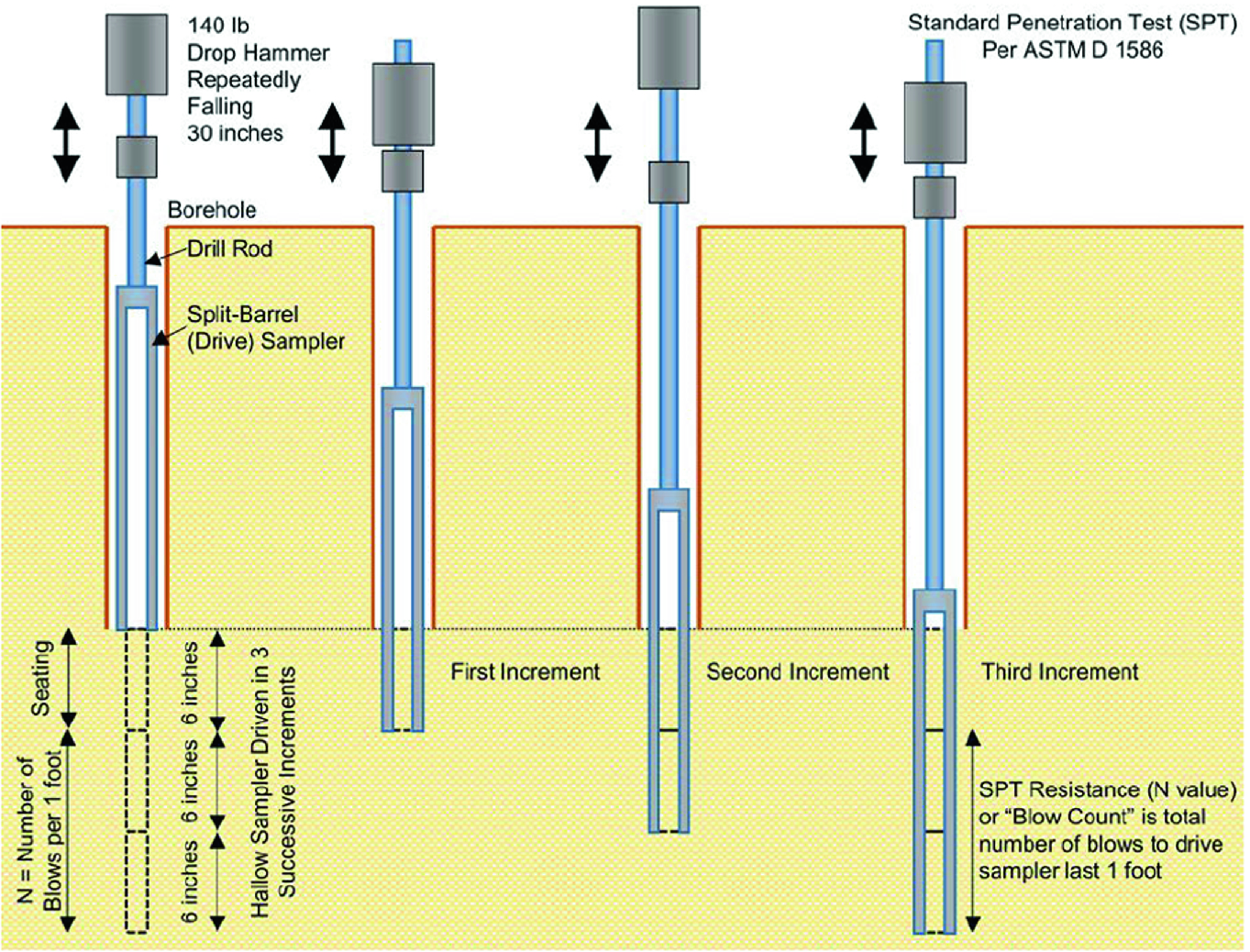 140 lb
Drop Hammer
Repeatedly
Falling
30 inches

Standard Penetration Test (SPT)
Per ASTM D 1586

Borehole

Drill Rod

Split-Barrel
(Drive) Sampler

Seating

N = Number of
Blows per 1 foot

6 inches

6 inches

6 inches

Hallow Sampler Driven in 3
Successive Increments

First Increment

Second Increment

Third Increment

SPT Resistance (N value) or "Blow Count" is total number of blows to drive sampler last 1 foot