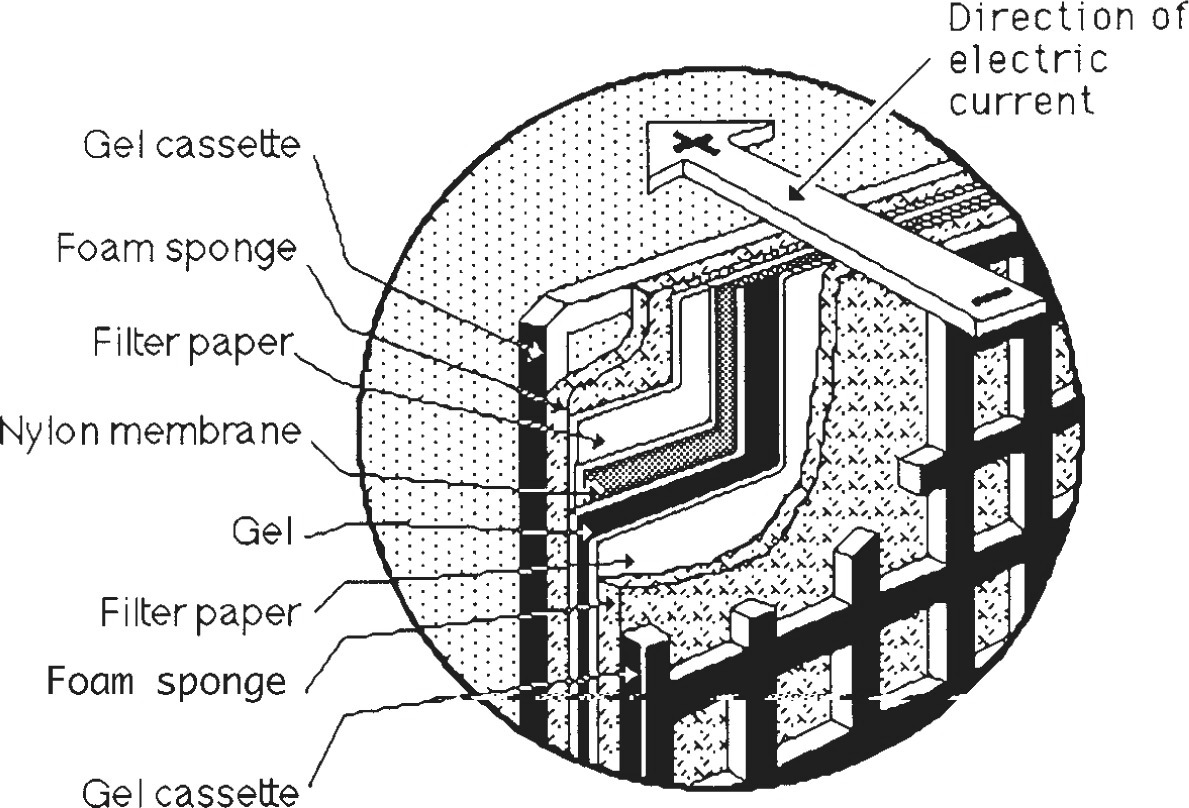 Direction of electric current

Gel cassette

Foam sponge

Filter paper

Nylon membrane

Gel

Filter paper

Foam sponge

Gel cassette