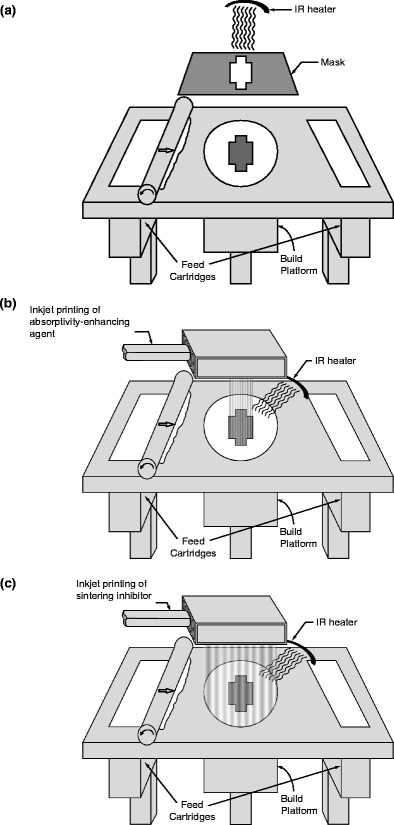 (a)

IR heater

Mask

Feed Cartridges

Build Platform

(b)

Inkjet printing of absorptivity-enhancing agent

IR heater

Feed Cartridges

Build Platform

(c)

Inkjet printing of sintering inhibitor

IR heater

Feed Cartridges

Build Platform