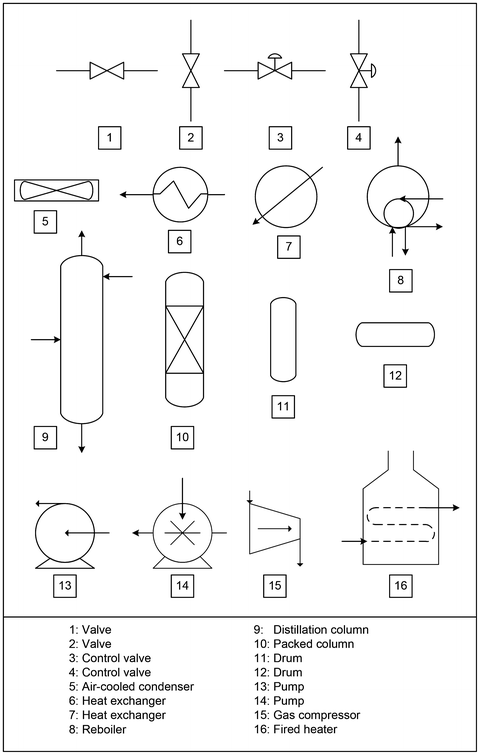 1
2
3
4
5
6
7
8
9
10
11
12
13
14
15
16

1: Valve
2: Valve
3: Control valve
4: Control valve
5: Air-cooled condenser
6: Heat exchanger
7: Heat exchanger
8: Reboiler

9: Distillation column
10: Packed column
11: Drum
12: Drum
13: Pump
14: Pump
15: Gas compressor
16: Fired heater