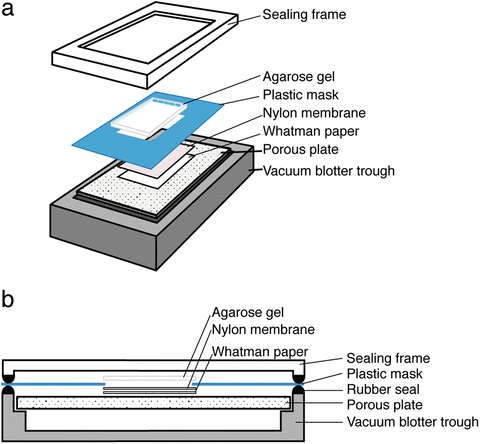 a

Sealing frame
Agarose gel
Plastic mask
Nylon membrane
Whatman paper
Porous plate
Vacuum blotter trough

b

Agarose gel
Nylon membrane
Whatman paper
Sealing frame
Plastic mask
Rubber seal
Porous plate
Vacuum blotter trough