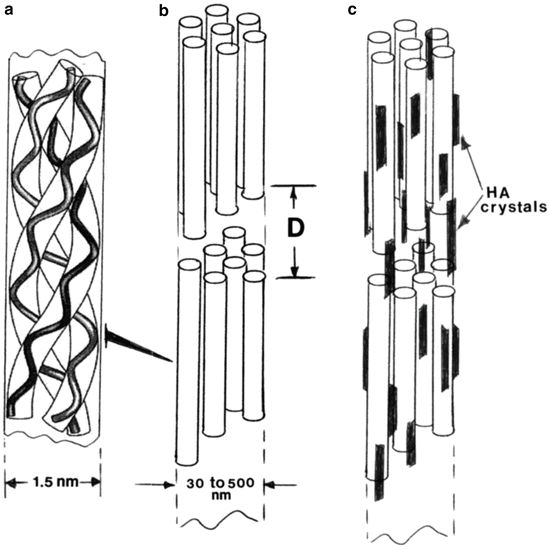 a

b

c

D

HA crystals

1.5 nm

30 to 500 nm