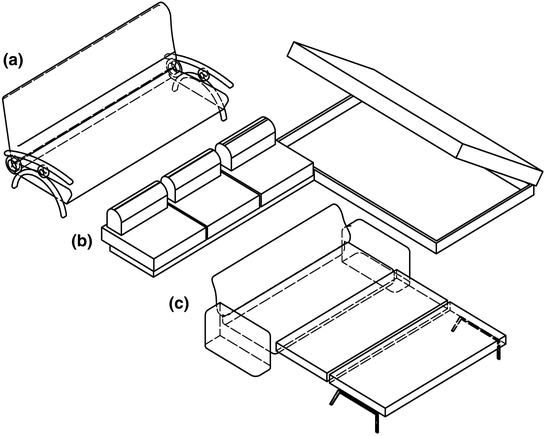 (a)
(b)
(c)