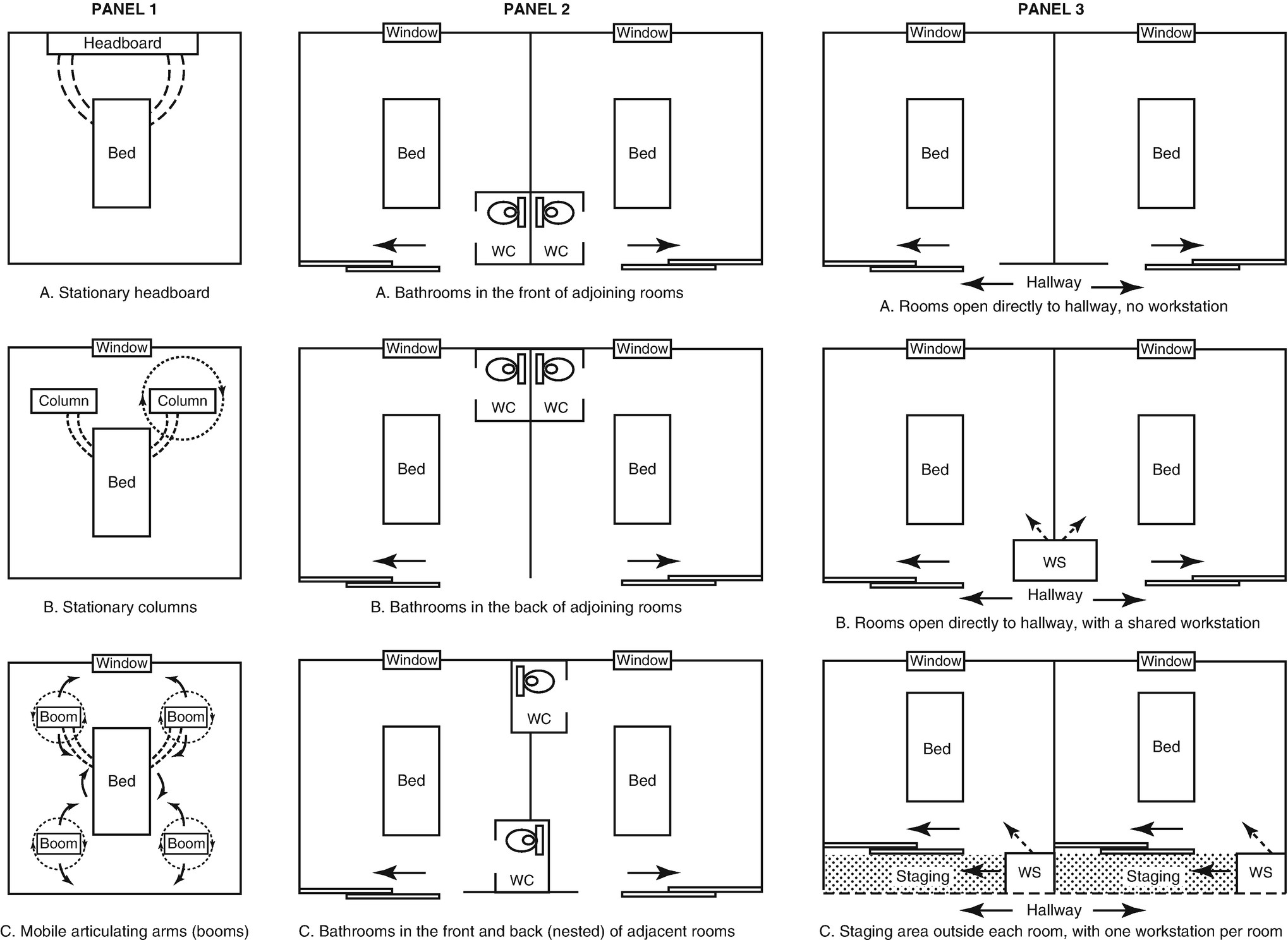 PANEL 1

Headboard

Bed

A. Stationary headboard

Window

Column

Column

Bed

B. Stationary columns

Window

Boom

Boom

Bed

Boom

Boom

C. Mobile articulating arms (booms)

PANEL 2

Window

Window

Bed

Bed

WC

WC

A. Bathrooms in the front of adjoining rooms

Window

Window

WC

WC

Bed

Bed

B. Bathrooms in the back of adjoining rooms

Window

Window

WC

Bed

Bed

WC

C. Bathrooms in the front and back (nested) of adjacent rooms

PANEL 3

Window

Window

Bed

Bed

Hallway

A. Rooms open directly to hallway, no workstation

Window

Window

Bed

Bed

WS

Hallway

B. Rooms open directly to hallway, with a shared workstation

Window

Window

Bed

Bed

Staging

WS

Staging

WS

Hallway

C. Staging area outside each room, with one workstation per room