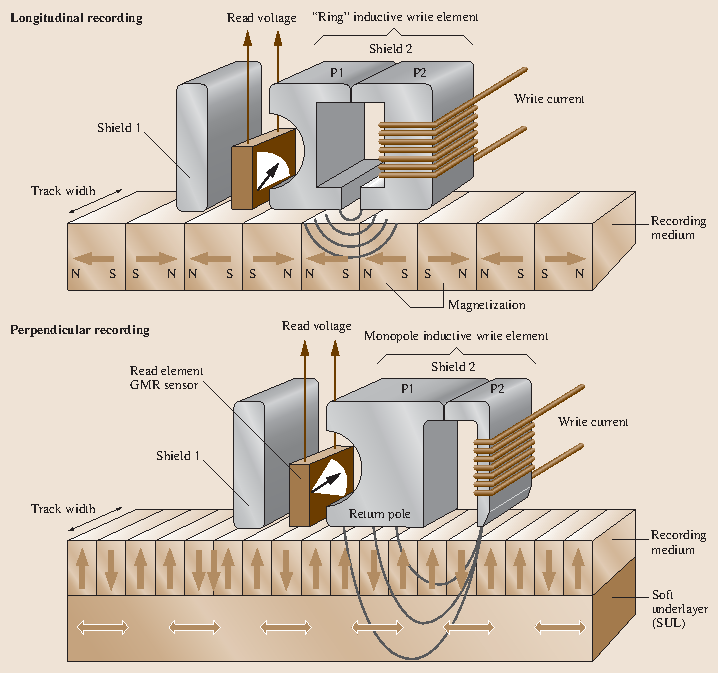 Longitudinal recording

Read voltage

"Ring" inductive write element

Shield 2

P1

P2

Write current

Shield 1

Track width

Recording medium

N S S N N S S N N S N S S N N S S N

Magnetization

Perpendicular recording

Read voltage

Monopole inductive write element

Shield 2

Read element GMR sensor

P1

P2

Write current

Shield 1

Track width

Return pole

Recording medium

Soft underlayer (SUL)