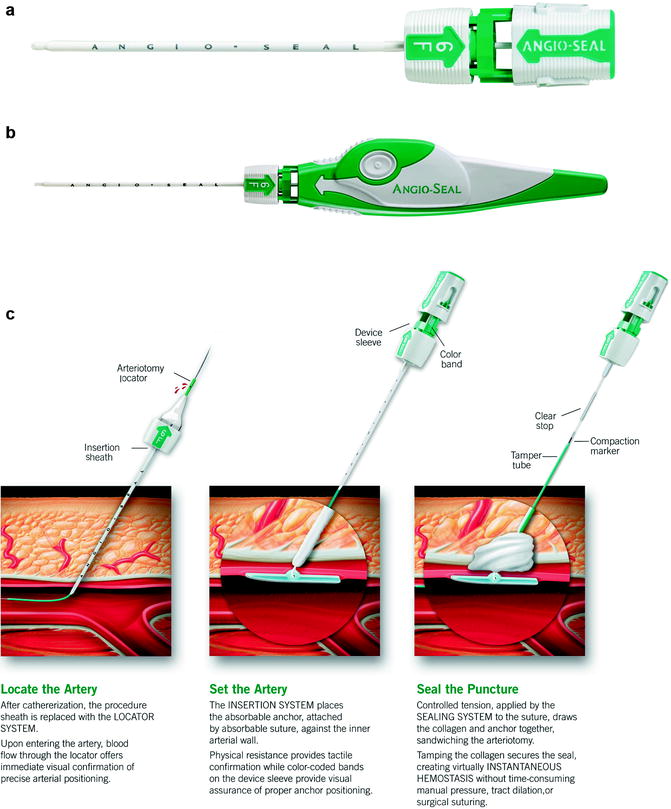 a

ANGIO-SEAL

6 F

ANGIO-SEAL

b

ANGIO-SEAL

6 F

ANGIO-SEAL

c

Arteriotomy locator

Insertion sheath

Device sleeve

Color band

Clear stop

Compaction marker

Tamper tube

Locate the Artery

After catherization, the procedure sheath is replaced with the LOCATOR SYSTEM.

Upon entering the artery, blood flow through the locator offers immediate visual confirmation of precise arterial positioning.

Set the Artery

The INSERTION SYSTEM places the absorbable anchor, attached by absorbable suture, against the inner arterial wall.

Physical resistance provides tactile confirmation while color-coded bands on the device sleeve provide visual assurance of proper anchor positioning.

Seal the Puncture

Controlled tension, applied by the SEALING SYSTEM to the suture, draws the collagen and anchor together, sandwiching the arteriotomy.

Tamping the collagen secures the seal, creating virtually INSTANTANEOUS HEMOSTASIS without time-consuming manual pressure, tract dilation,or surgical suturing.