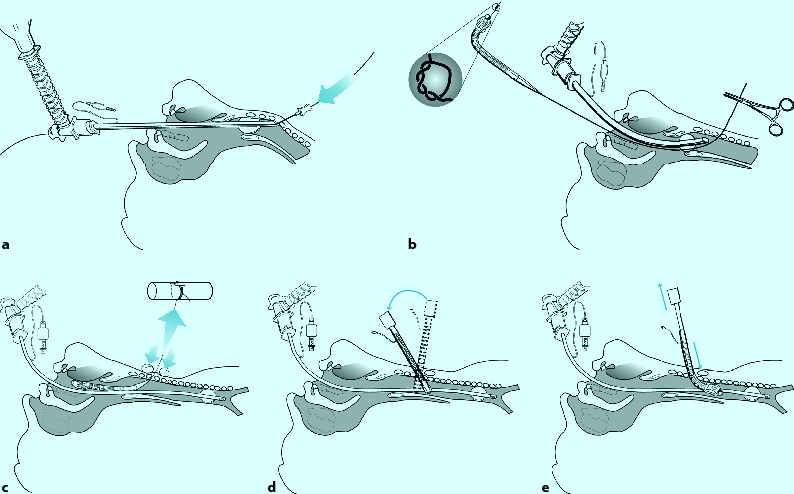 a

b

c

d

e