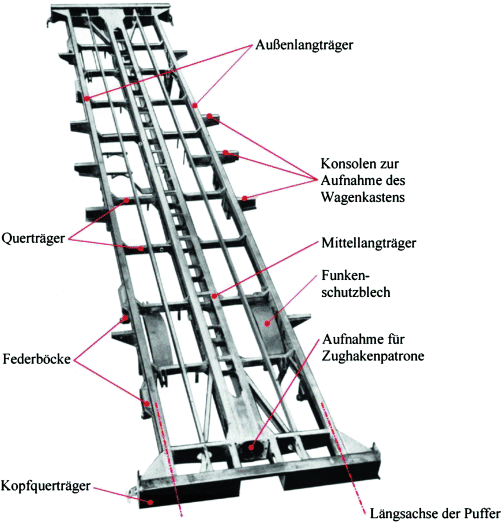 Außenlangträger

Konsolen zur Aufnahme des Wagenkastens

Querträger

Mittellangträger

Funkenschutzblech

Aufnahme für Zughakenpatrone

Federböcke

Kopfquerträger

Längsachse der Puffer