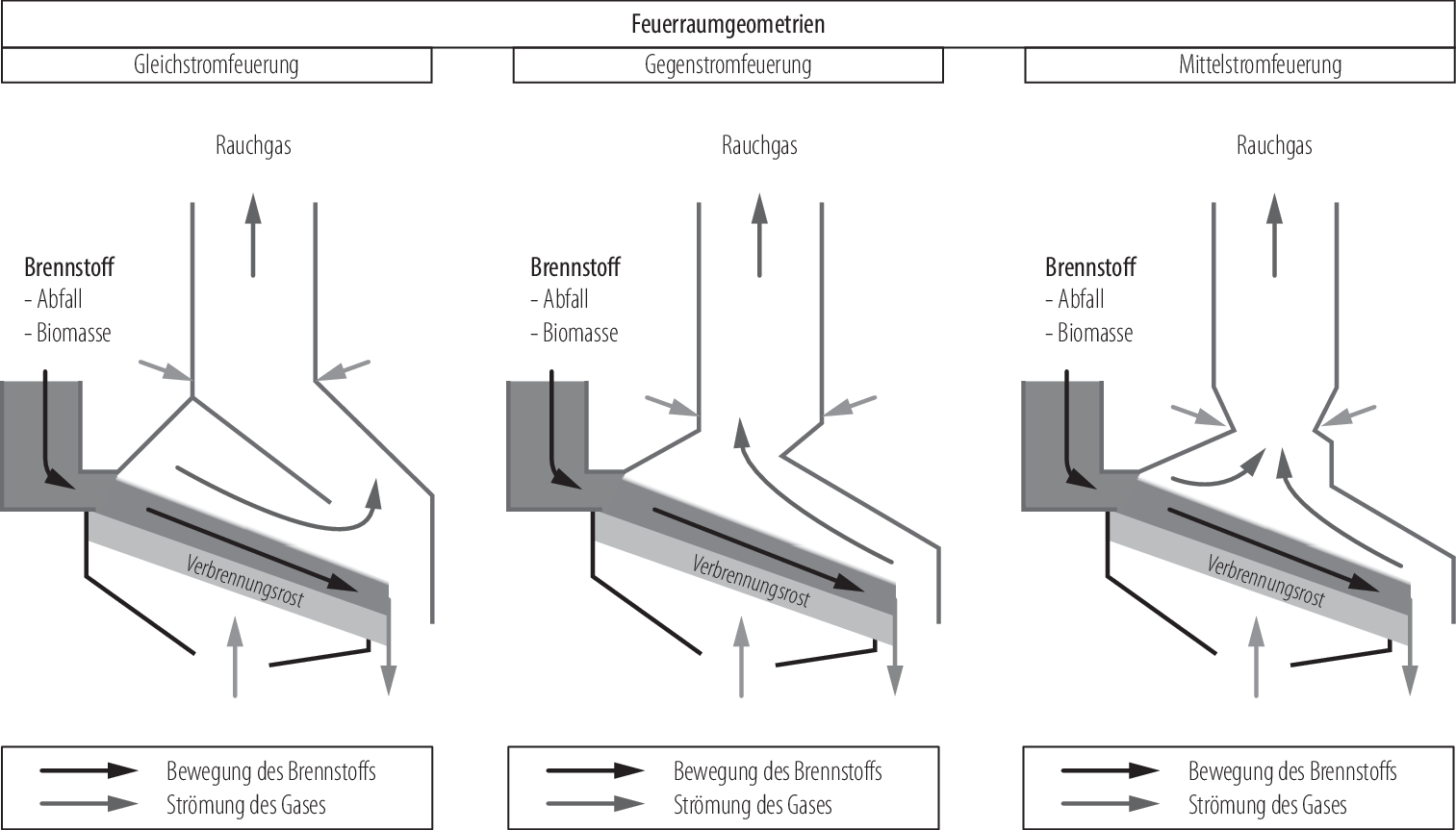 Feuerraumgeometrien

Gleichstromfeuerung

Rauchgas

Brennstoff
- Abfall
- Biomasse

Verbrennungsrost

Bewegung des Brennstoffs
Strömung des Gases

Gegenstromfeuerung

Rauchgas

Brennstoff
- Abfall
- Biomasse

Verbrennungsrost

Bewegung des Brennstoffs
Strömung des Gases

Mittelstromfeuerung

Rauchgas

Brennstoff
- Abfall
- Biomasse

Verbrennungsrost

Bewegung des Brennstoffs
Strömung des Gases