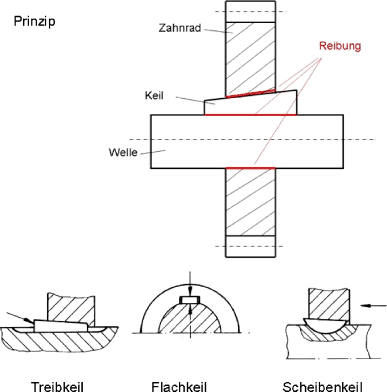 Prinzip

Zahnrad

Reibung

Keil

Welle

Treibkeil

Flachkeil

Scheibenkeil