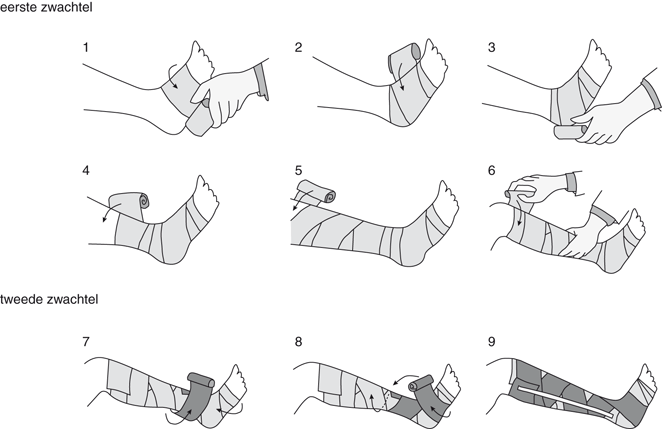 eerste zwachtel

1

2

3

4

5

6

tweede zwachtel

7

8

9