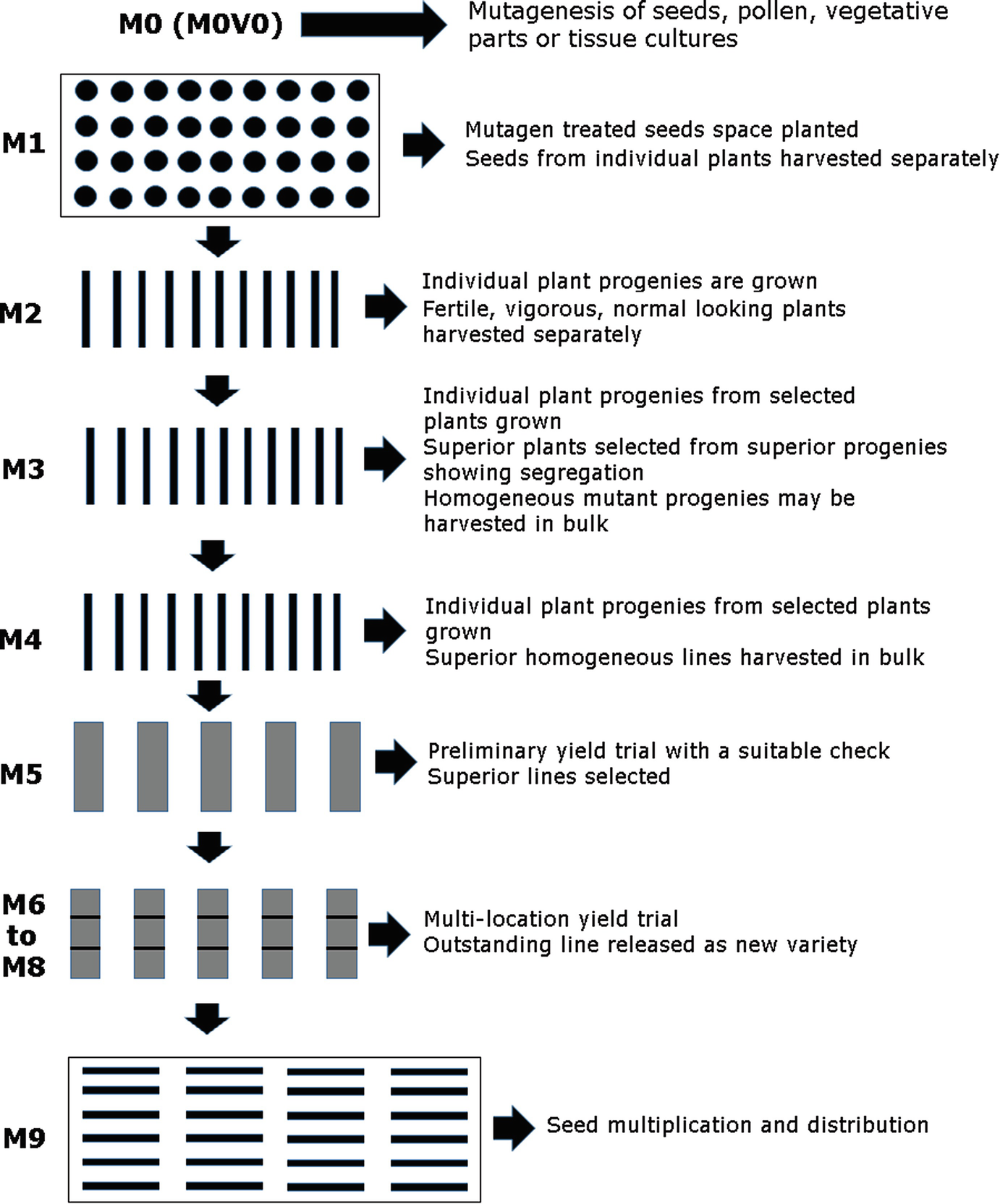 M0 (M0V0)

Mutagenesis of seeds, pollen, vegetative parts or tissue cultures

M1

Mutagen treated seeds space planted
Seeds from individual plants harvested separately

M2

Individual plant progenies are grown
Fertile, vigorous, normal looking plants harvested separately

M3

Individual plant progenies from selected plants grown
Superior plants selected from superior progenies showing segregation
Homogeneous mutant progenies may be harvested in bulk

M4

Individual plant progenies from selected plants grown
Superior homogeneous lines harvested in bulk

M5

Preliminary yield trial with a suitable check
Superior lines selected

M6 to M8

Multi-location yield trial
Outstanding line released as new variety

M9

Seed multiplication and distribution