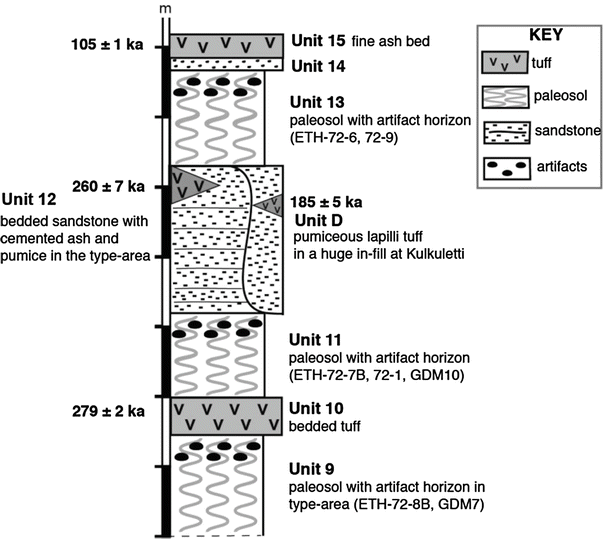 m

105 ± 1 ka

Unit 15 fine ash bed

Unit 14

Unit 13
paleosol with artifact horizon (ETH-72-6, 72-9)

260 ± 7 ka

Unit 12
bedded sandstone with cemented ash and pumice in the type-area

185 ± 5 ka
Unit D
pumiceous lapilli tuff in a huge in-fill at Kulkuletti

Unit 11
paleosol with artifact horizon (ETH-72-7B, 72-1, GDM10)

279 ± 2 ka

Unit 10
bedded tuff

Unit 9
paleosol with artifact horizon in type-area (ETH-72-8B, GDM7)

KEY
tuff
paleosol
sandstone
artifacts