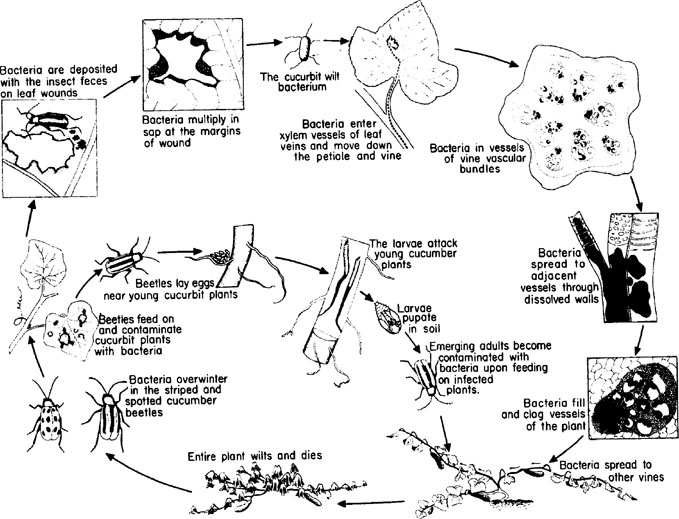 Bacteria are deposited with the insect feces on leaf wounds

Bacteria multiply in sap at the margins of wound

The cucurbit wilt bacterium

Bacteria enter xylem vessels of leaf veins and move down the petiole and vine

Bacteria in vessels of vine vascular bundles

Bacteria spread to adjacent vessels through dissolved walls

Bacteria fill and clog vessels of the plant

Bacteria spread to other vines

Entire plant wilts and dies

Bacteria overwinter in the striped and spotted cucumber beetles

Beetles feed on and contaminate cucurbit plants with bacteria

Beetles lay eggs near young cucurbit plants

The larvae attack young cucumber plants

Larvae pupate in soil

Emerging adults become contaminated with bacteria upon feeding on infected plants.