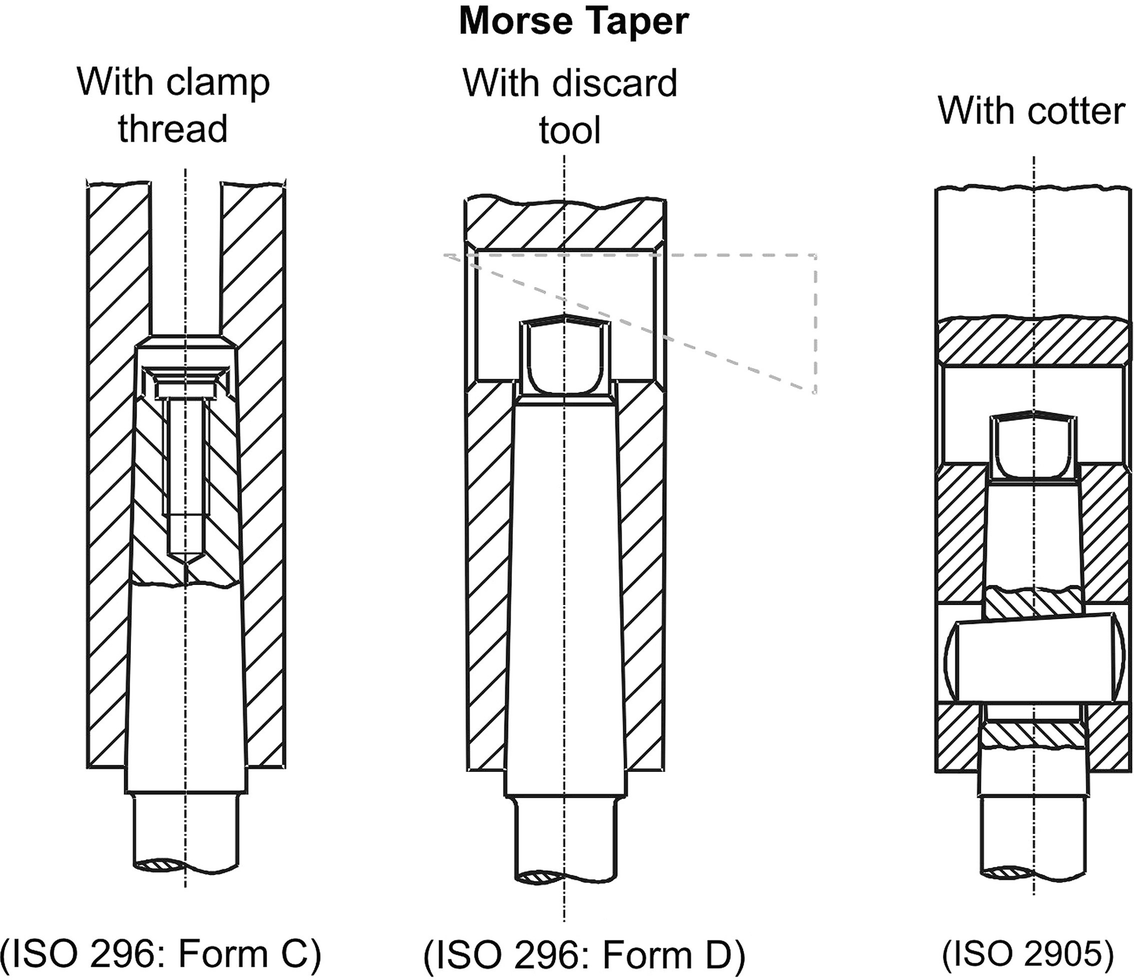 Morse Taper

With clamp thread

With discard tool

With cotter

(ISO 296: Form C)

(ISO 296: Form D)

(ISO 2905)