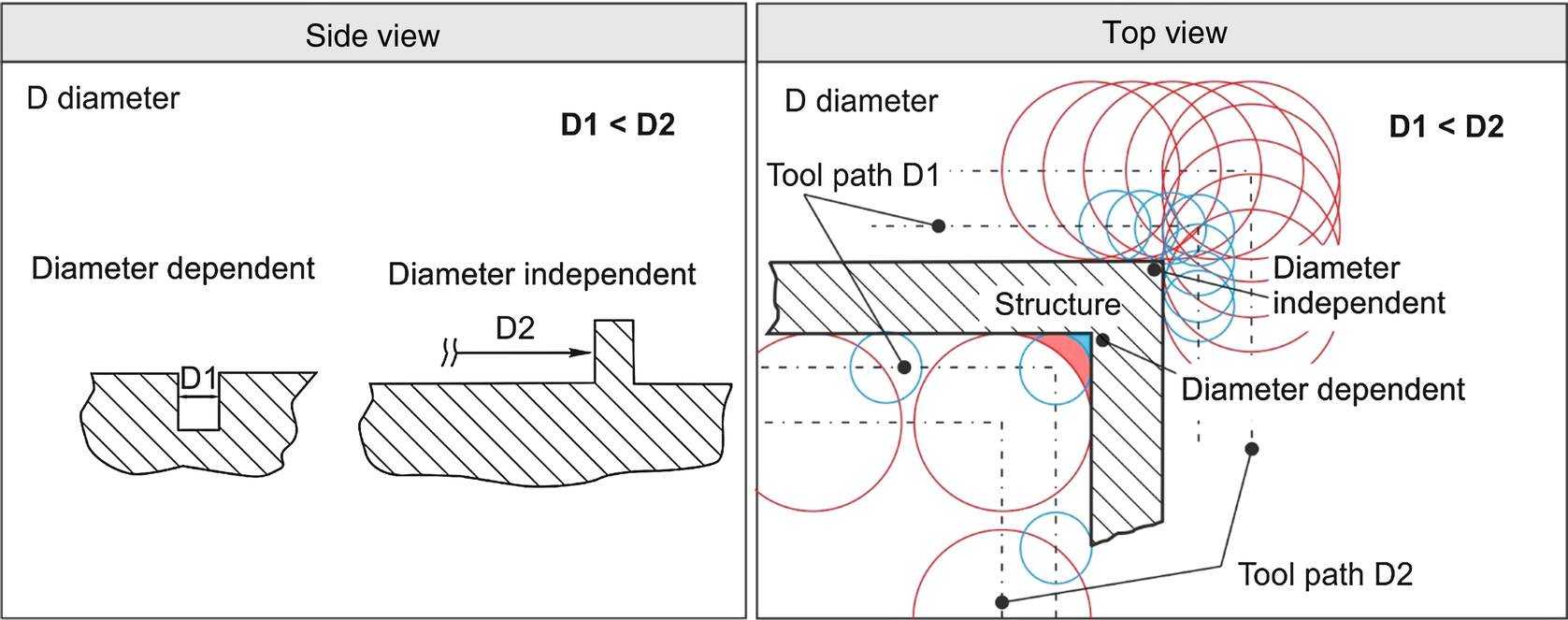 Side view

D diameter

D1 < D2

Diameter dependent

Diameter independent

D2

D1

Top view

D diameter

D1 < D2

Tool path D1

Diameter independent

Structure

Diameter dependent

Tool path D2