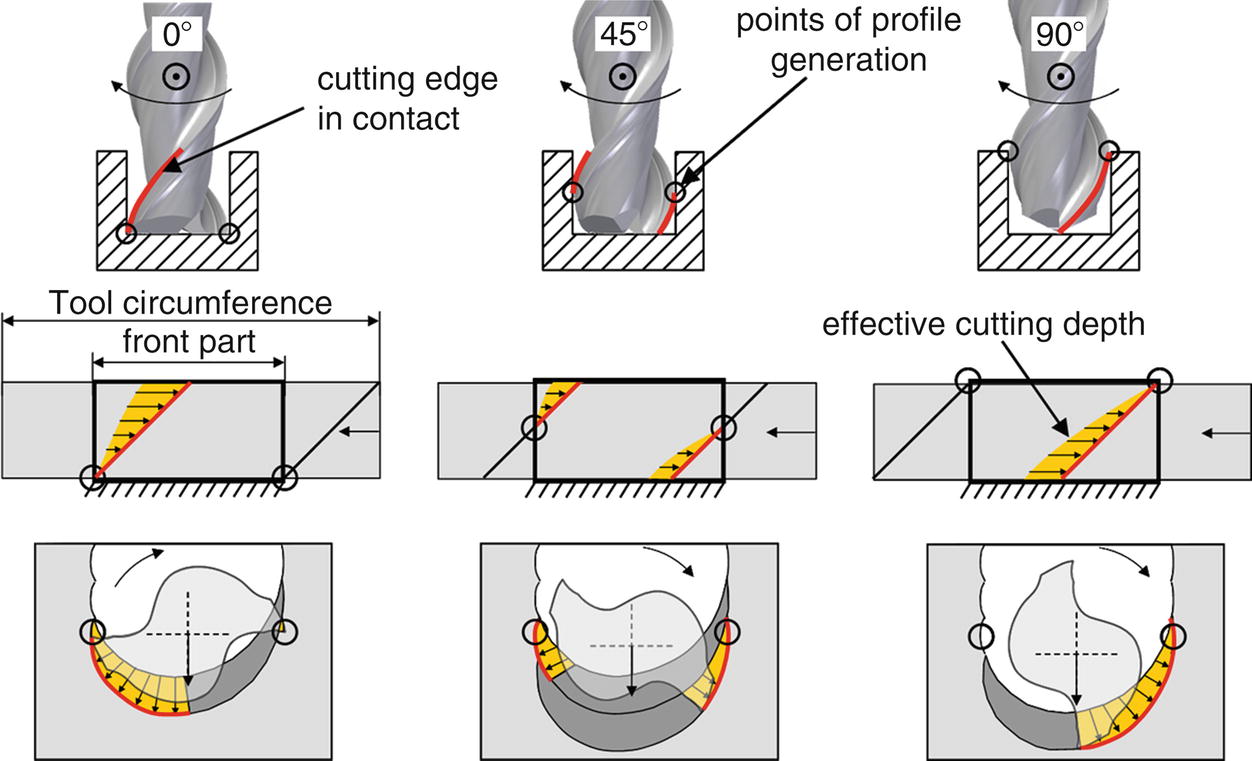 0°

cutting edge in contact

45°

points of profile generation

90°

Tool circumference

front part

effective cutting depth