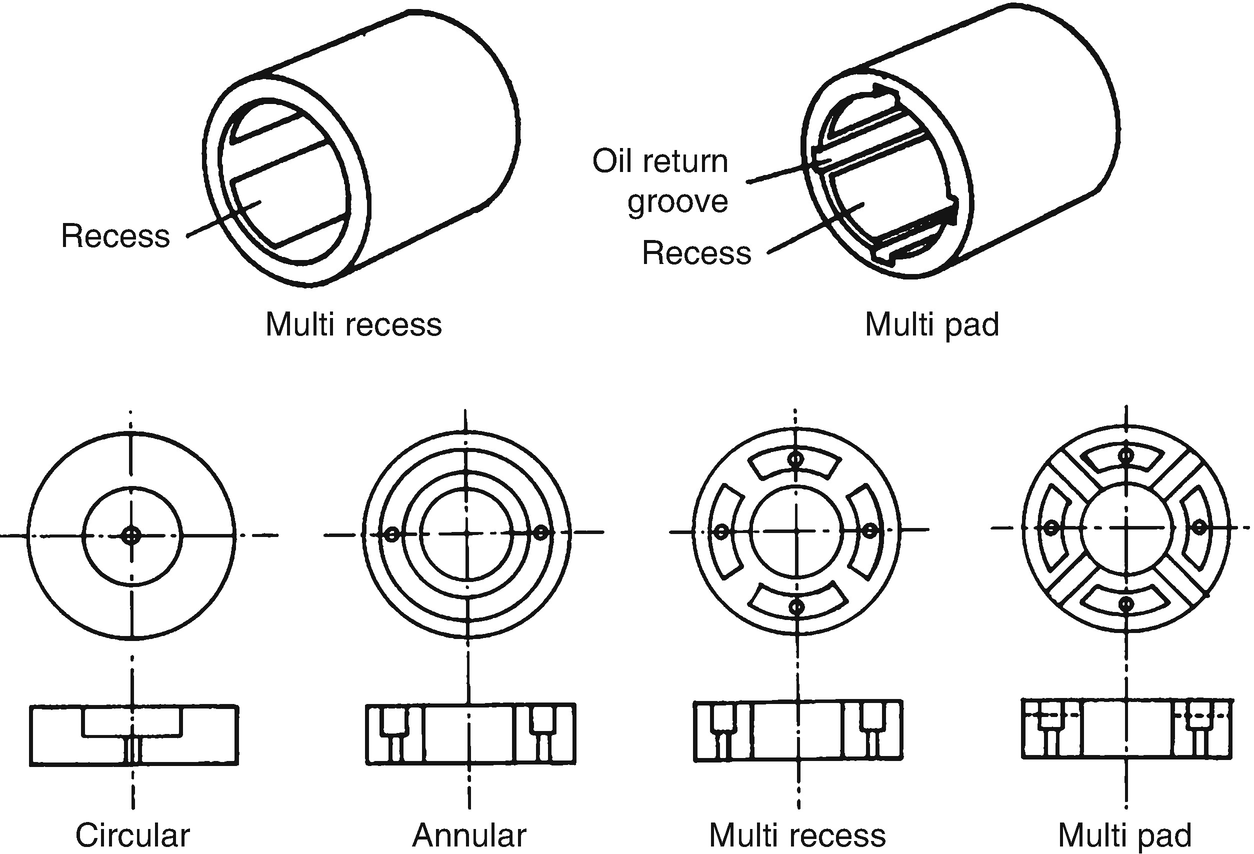 Recess

Multi recess

Oil return groove

Recess

Multi pad

Circular

Annular

Multi recess

Multi pad