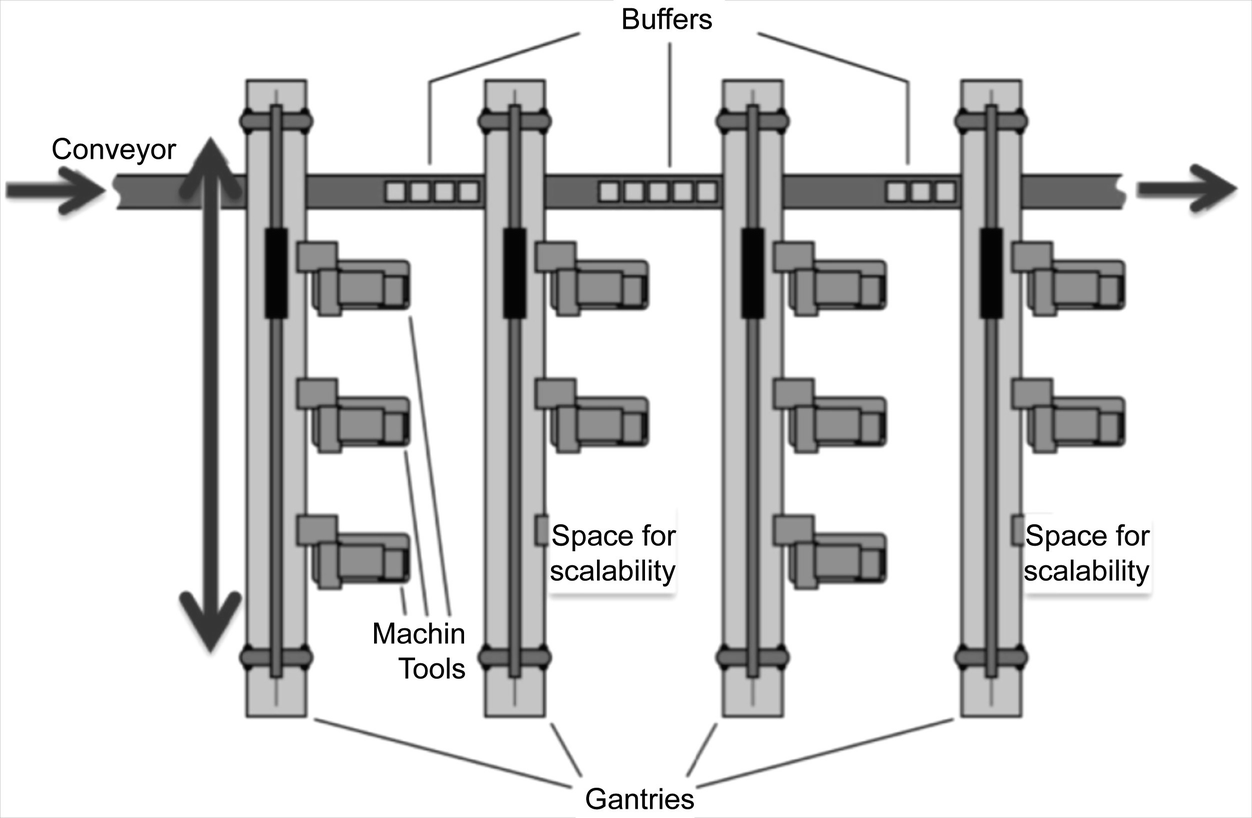 Buffers

Conveyor

Space for scalability

Space for scalability

Machin Tools

Gantries