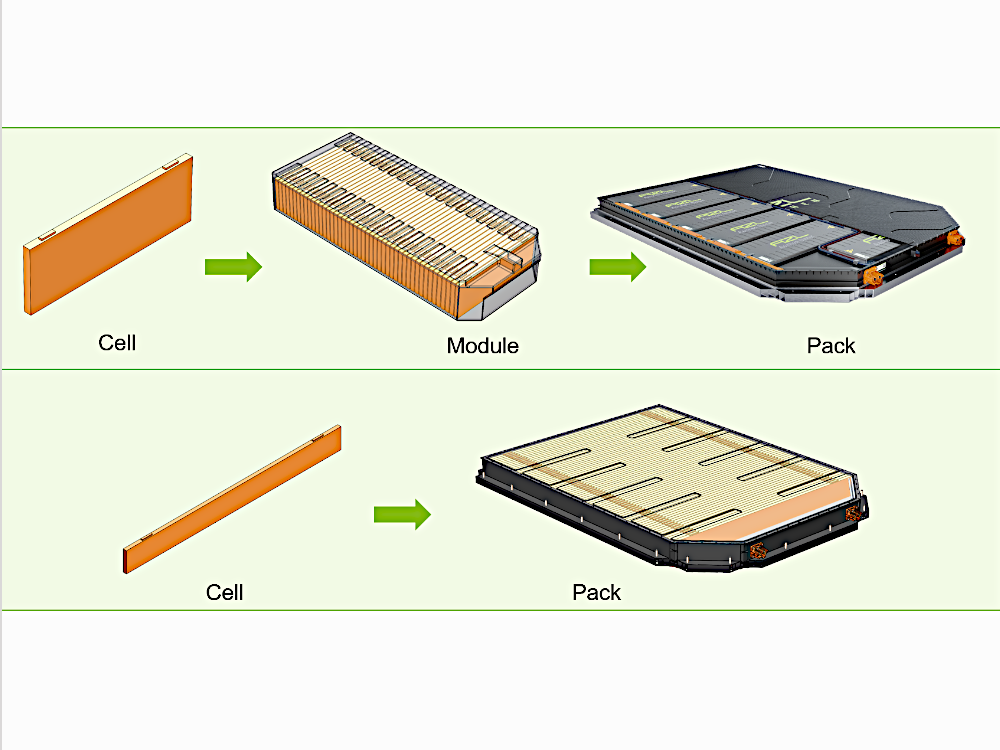 Cell

Module

Pack

Cell

Pack