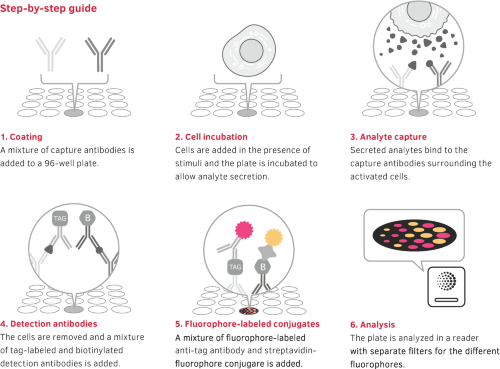 Step-by-step guide

1. Coating
A mixture of capture antibodies is added to a 96-well plate.

2. Cell incubation
Cells are added in the presence of stimuli and the plate is incubated to allow analyte secretion.

3. Analyte capture
Secreted analytes bind to the capture antibodies surrounding the activated cells.

TAG

B

4. Detection antibodies
The cells are removed and a mixture of tag-labeled and biotinylated detection antibodies is added.

TAG

B

5. Fluorophore-labeled conjugates
A mixture of fluorophore-labeled anti-tag antibody and streptavidin-fluorophore conjugare is added.

6. Analysis
The plate is analyzed in a reader with separate filters for the different fluorophores.