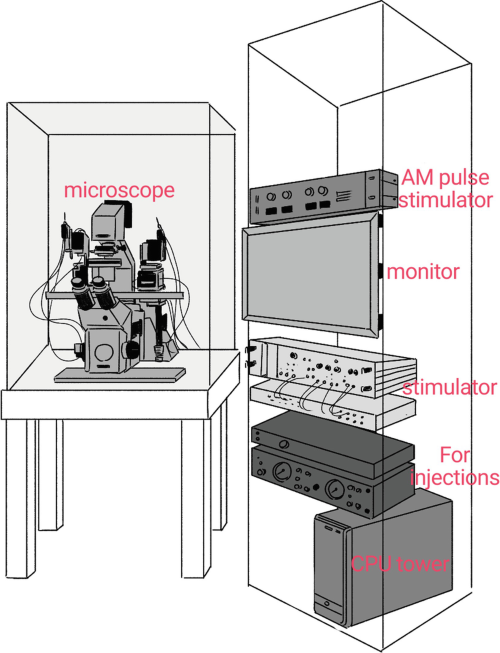 microscope

AM pulse stimulator

monitor

stimulator

For injections

CPU tower