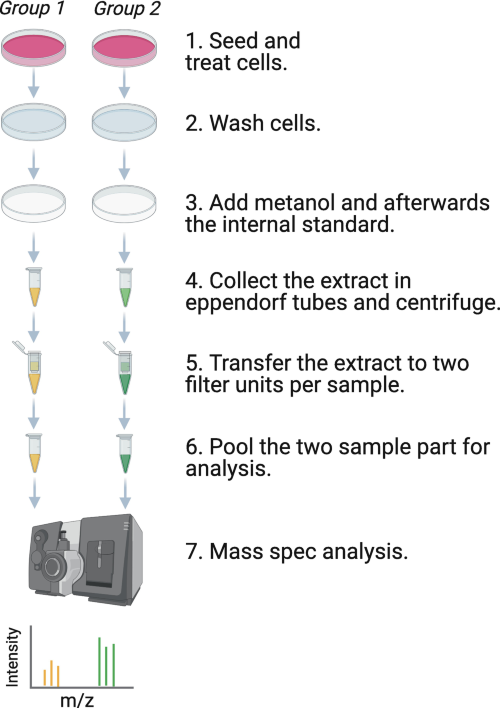 Group 1 Group 2

1. Seed and treat cells.

2. Wash cells.

3. Add metanol and afterwards the internal standard.

4. Collect the extract in eppendorf tubes and centrifuge.

5. Transfer the extract to two filter units per sample.

6. Pool the two sample part for analysis.

7. Mass spec analysis.

Intensity

m/z