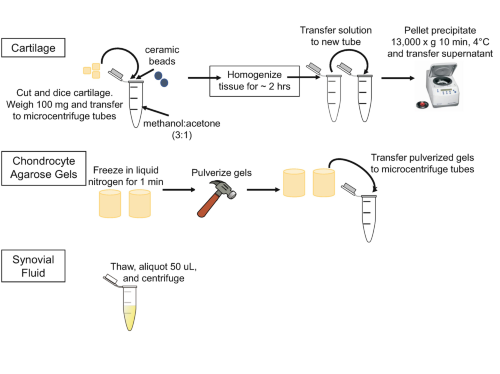 Cartilage

ceramic beads

Cut and dice cartilage. Weigh 100 mg and transfer to microcentrifuge tubes

methanol:acetone (3:1)

Homogenize tissue for ~ 2 hrs

Transfer solution to new tube

Pellet precipitate 13,000 x g 10 min, 4°C and transfer supernatant

Chondrocyte Agarose Gels

Freeze in liquid nitrogen for 1 min

Pulverize gels

Transfer pulverized gels to microcentrifuge tubes

Synovial Fluid

Thaw, aliquot 50 uL, and centrifuge