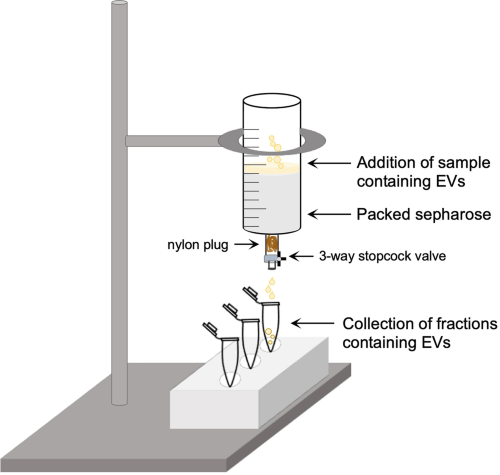 Addition of sample containing EVs

Packed sepharose

nylon plug

3-way stopcock valve

Collection of fractions containing EVs