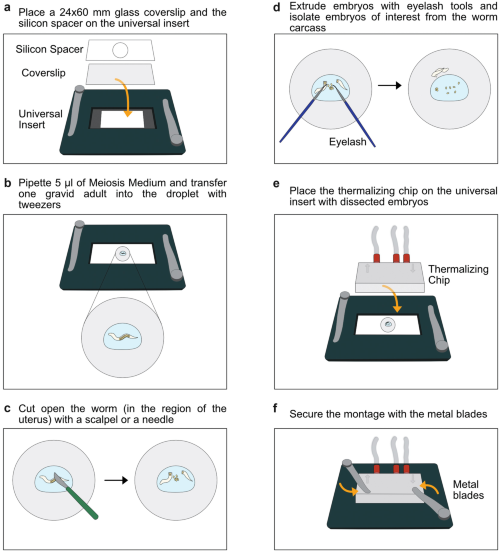 a Place a 24x60 mm glass coverslip and the silicon spacer on the universal insert

Silicon Spacer

Coverslip

Universal Insert

b Pipette 5 µl of Meiosis Medium and transfer one gravid adult into the droplet with tweezers

c Cut open the worm (in the region of the uterus) with a scalpel or a needle

d Extrude embryos with eyelash tools and isolate embryos of interest from the worm carcass

Eyelash

e Place the thermalizing chip on the universal insert with dissected embryos

Thermalizing Chip

f Secure the montage with the metal blades

Metal blades