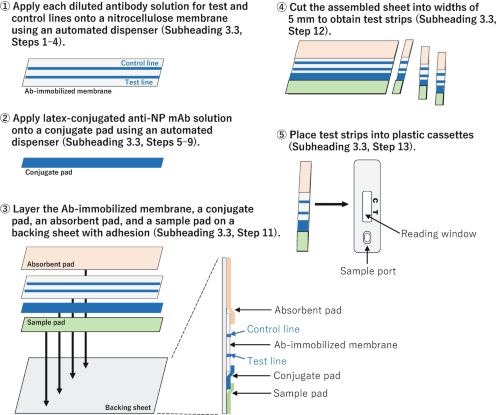 ① Apply each diluted antibody solution for test and control lines onto a nitrocellulose membrane using an automated dispenser (Subheading 3.3, Steps 1–4).

Control line
Test line
Ab-immobilized membrane

② Apply latex-conjugated anti-NP mAb solution onto a conjugate pad using an automated dispenser (Subheading 3.3, Steps 5–9).

Conjugate pad

③ Layer the Ab-immobilized membrane, a conjugate pad, an absorbent pad, and a sample pad on a backing sheet with adhesion (Subheading 3.3, Step 11).

Absorbent pad
Sample pad
Backing sheet

Absorbent pad
Control line
Ab-immobilized membrane
Test line
Conjugate pad
Sample pad

④ Cut the assembled sheet into widths of 5 mm to obtain test strips (Subheading 3.3, Step 12).

⑤ Place test strips into plastic cassettes (Subheading 3.3, Step 13).

C
T
Reading window
Sample port